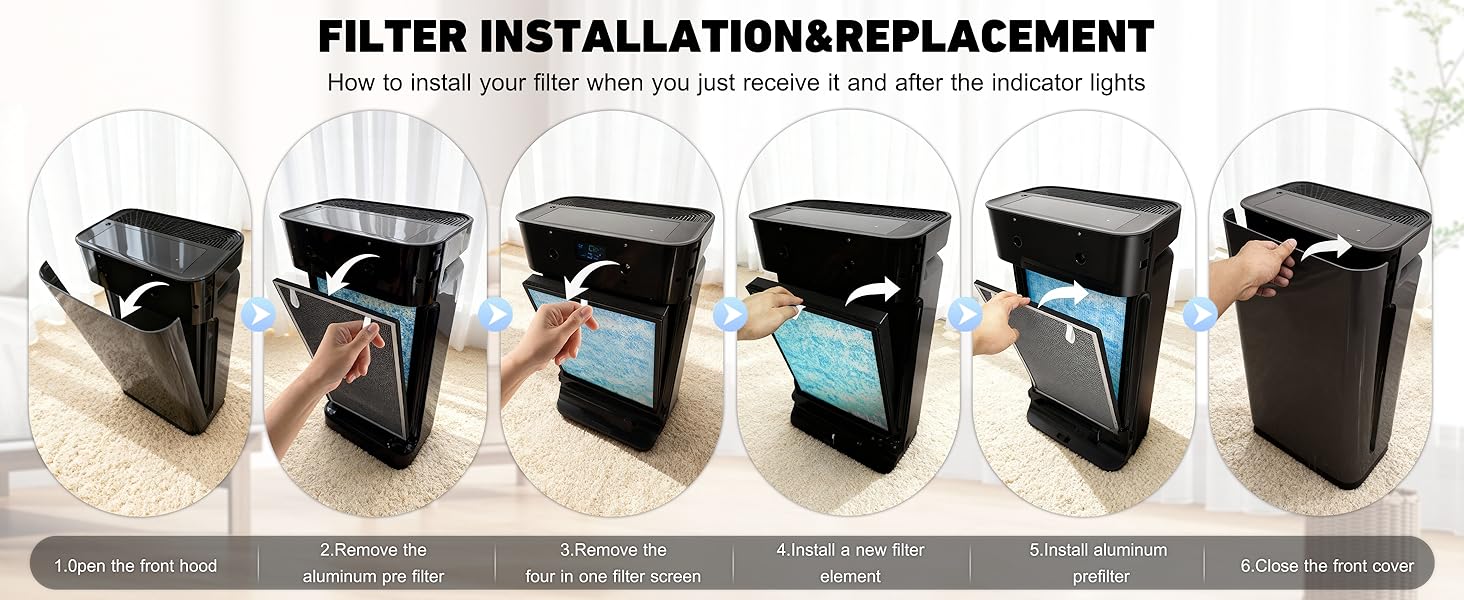 FILTER INSTALLATION&REPLACEMENT

How to install your filter when you just receive it and after the indicator lights

1.0pen the front hood

2.Remove the aluminum pre filter

3.Remove the four in one filter screen

4.Install a new filter element

5.Install aluminum prefilter

6.Close the front cover