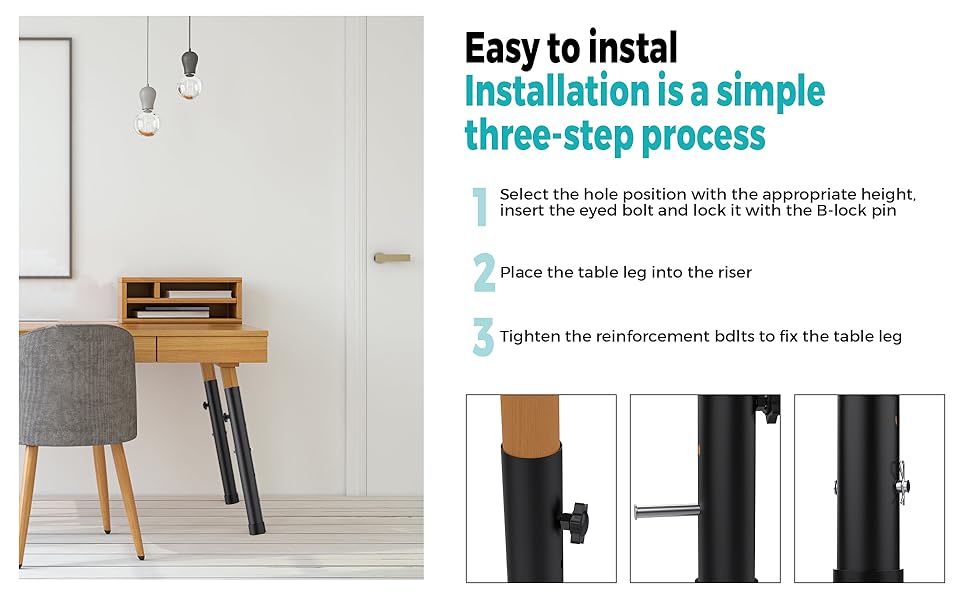 Easy to instal
Installation is a simple three-step process

1 Select the hole position with the appropriate height, insert the eyed bolt and lock it with the B-lock pin

2 Place the table leg into the riser

3 Tighten the reinforcement bdlts to fix the table leg