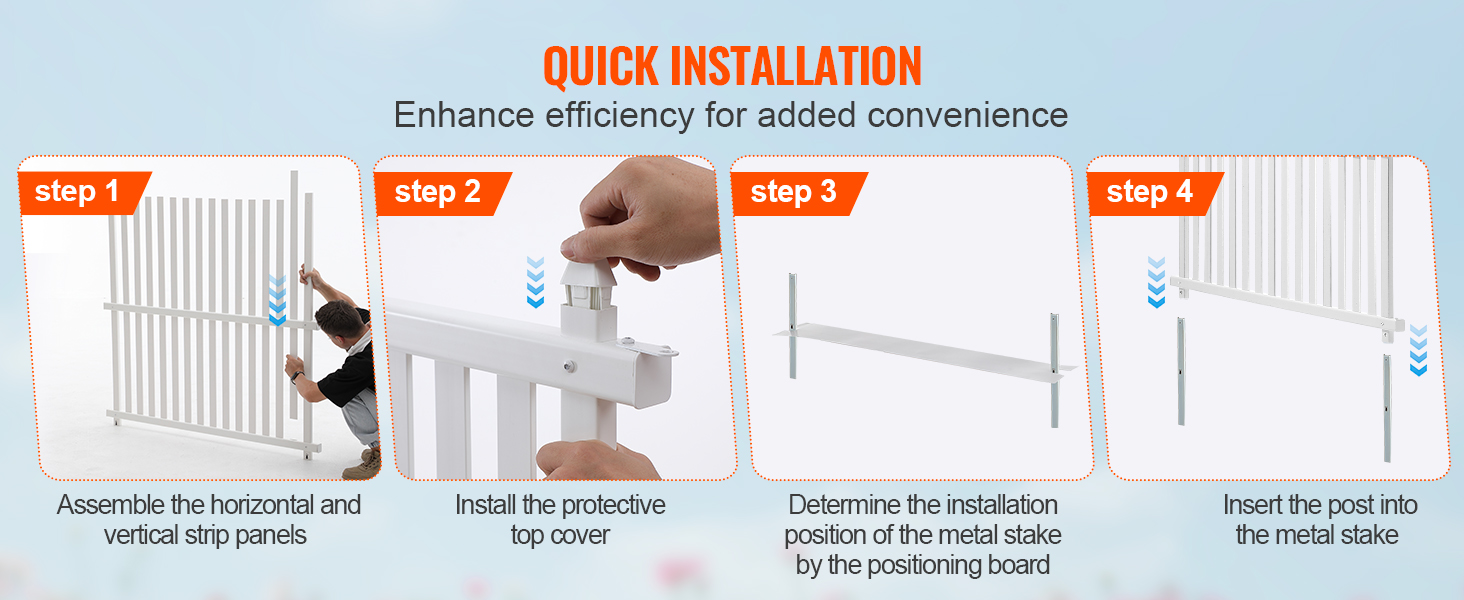 QUICK INSTALLATION
Enhance efficiency for added convenience

step 1
Assemble the horizontal and vertical strip panels

step 2
Install the protective top cover

step 3
Determine the installation position of the metal stake by the positioning board

step 4
Insert the post into the metal stake