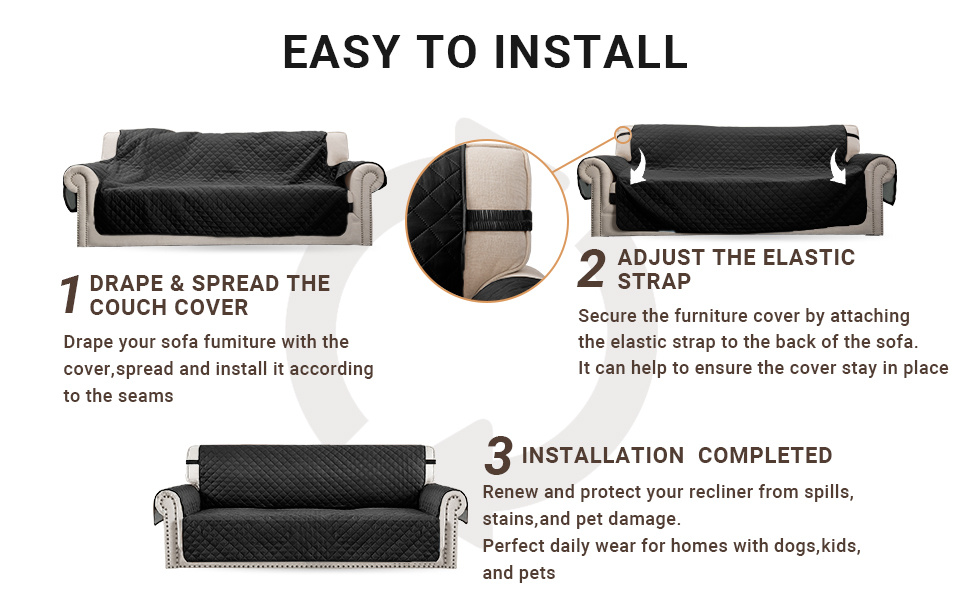 EASY TO INSTALL

1 DRAPE & SPREAD THE COUCH COVER

Drape your sofa fumiture with the cover,spread and install it according to the seams

2 ADJUST THE ELASTIC STRAP

Secure the furniture cover by attaching the elastic strap to the back of the sofa. It can help to ensure the cover stay in place

3 INSTALLATION COMPLETED

Renew and protect your recliner from spills, stains,and pet damage.
Perfect daily wear for homes with dogs,kids, and pets