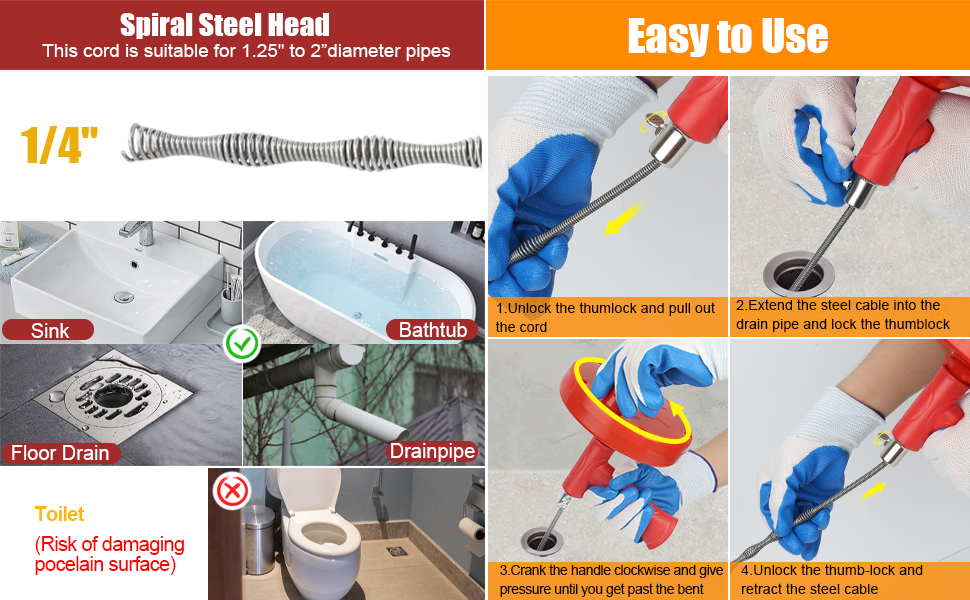 Spiral Steel Head
This cord is suitable for 1.25" to 2"diameter pipes

1/4"

Sink

Bathtub

Floor Drain

Drainpipe

Toilet
(Risk of damaging pocelain surface)

Easy to Use

1.Unlock the thumlock and pull out the cord

2.Extend the steel cable into the drain pipe and lock the thumblock

3.Crank the handle clockwise and give pressure until you get past the bent

4.Unlock the thumb-lock and retract the steel cable