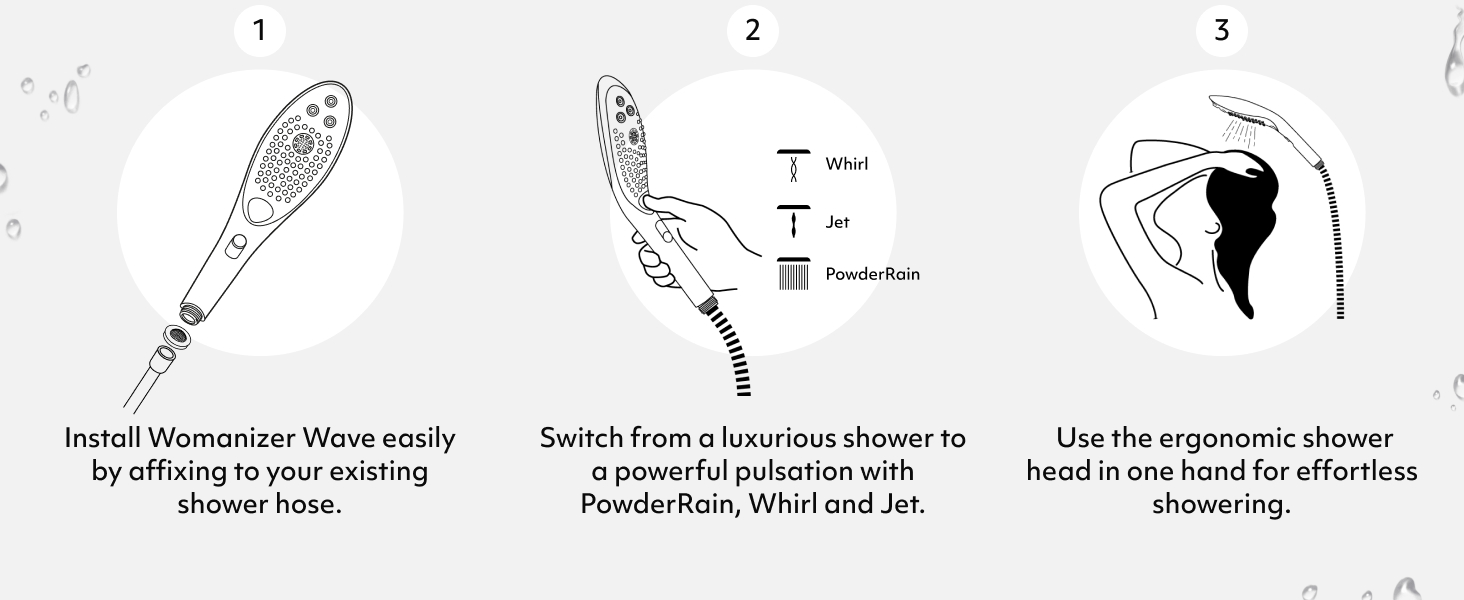 1

Install Womanizer Wave easily by affixing to your existing shower hose.

2

Whirl

Jet

PowderRain

Switch from a luxurious shower to a powerful pulsation with PowderRain, Whirl and Jet.

3

Use the ergonomic shower head in one hand for effortless showering.