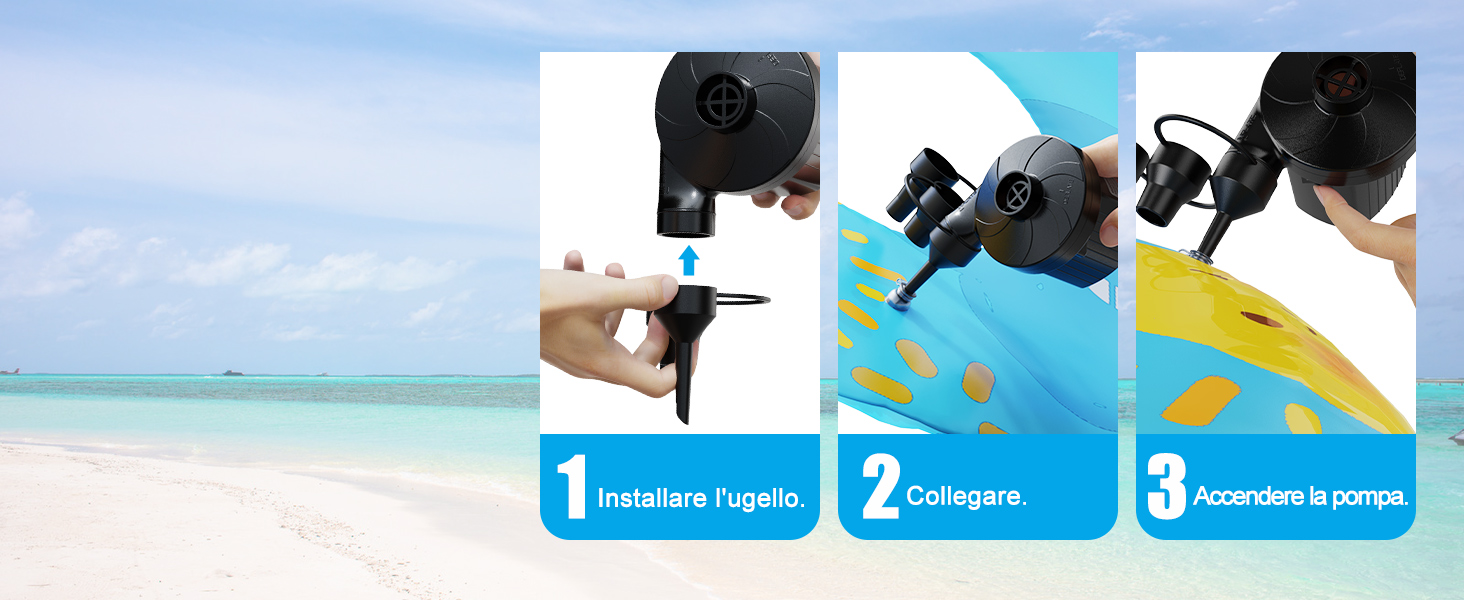 1 Installare l'ugello.

2 Collegare.

3 Accendere la pompa.