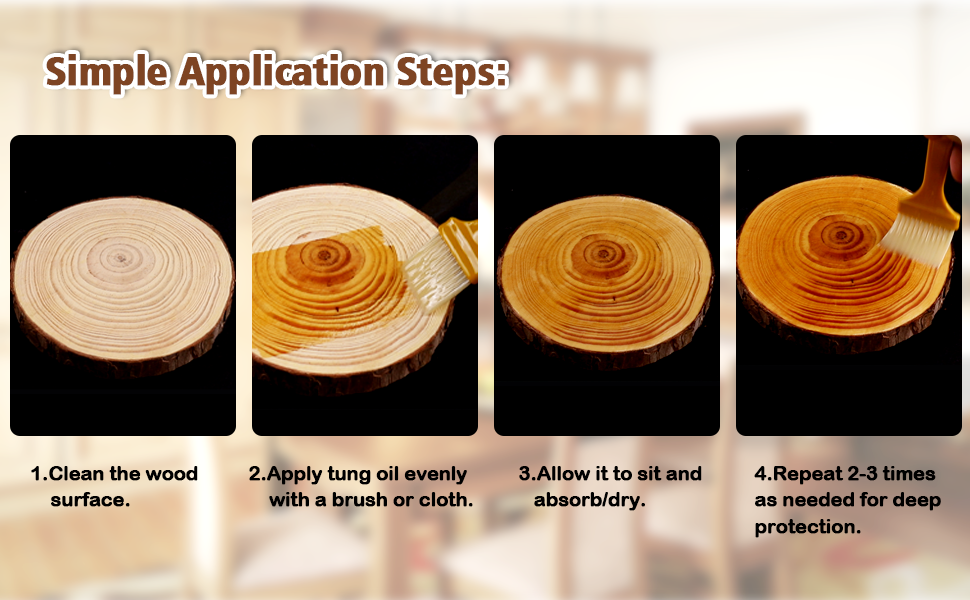 Simple Application Steps:

1.Clean the wood surface.

2.Apply tung oil evenly with a brush or cloth.

3.Allow it to sit and absorb/dry.

4.Repeat 2-3 times as needed for deep protection.