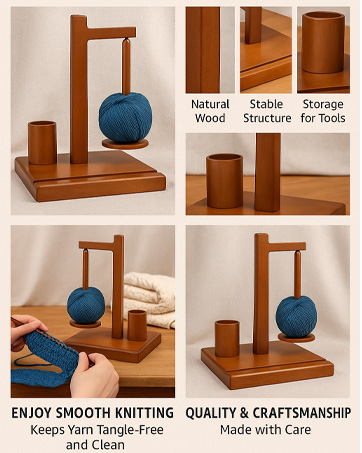 Natural Wood

Stable Structure

Storage for Tools

ENJOY SMOOTH KNITTING
Keeps Yarn Tangle-Free and Clean

QUALITY & CRAFTSMANSHIP
Made with Care