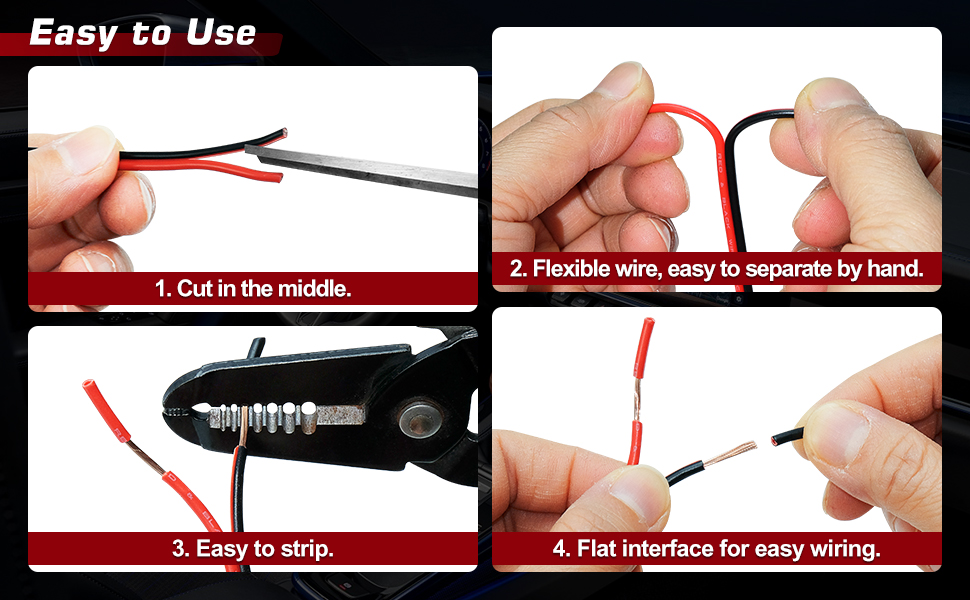 Easy to Use

1. Cut in the middle.

2. Flexible wire, easy to separate by hand.

3. Easy to strip.

4. Flat interface for easy wiring.