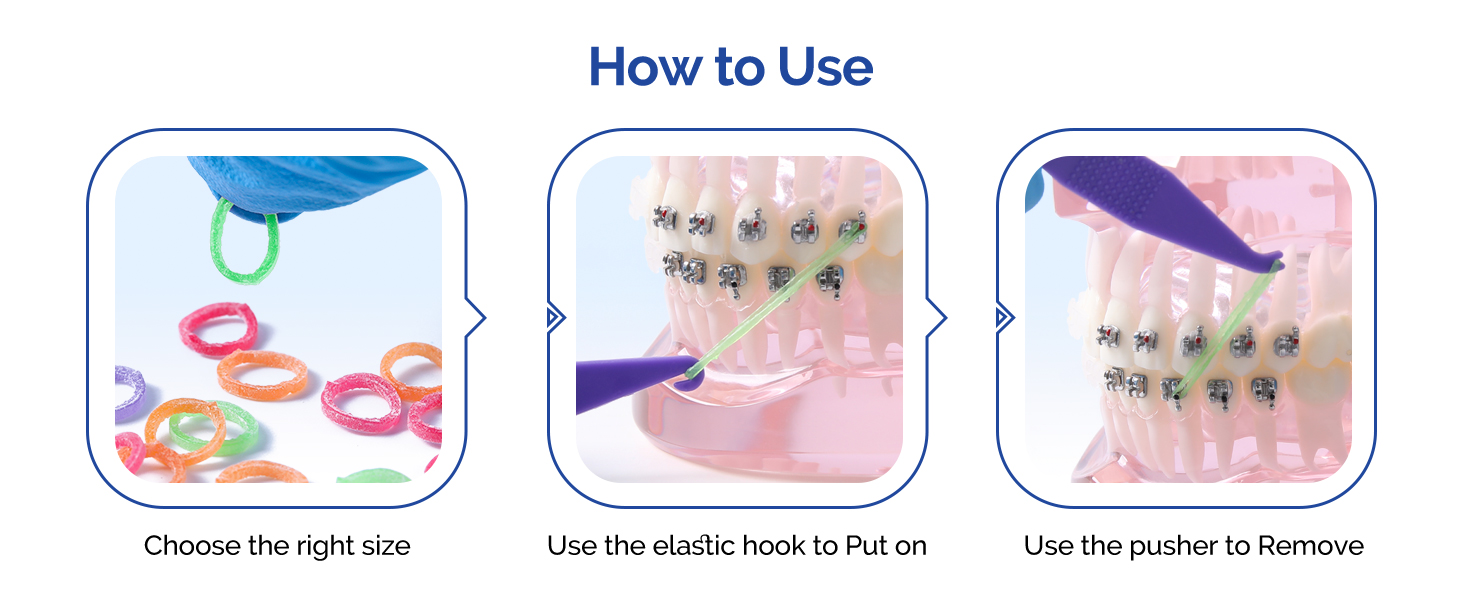 How to Use

Choose the right size

Use the elastic hook to Put on

Use the pusher to Remove