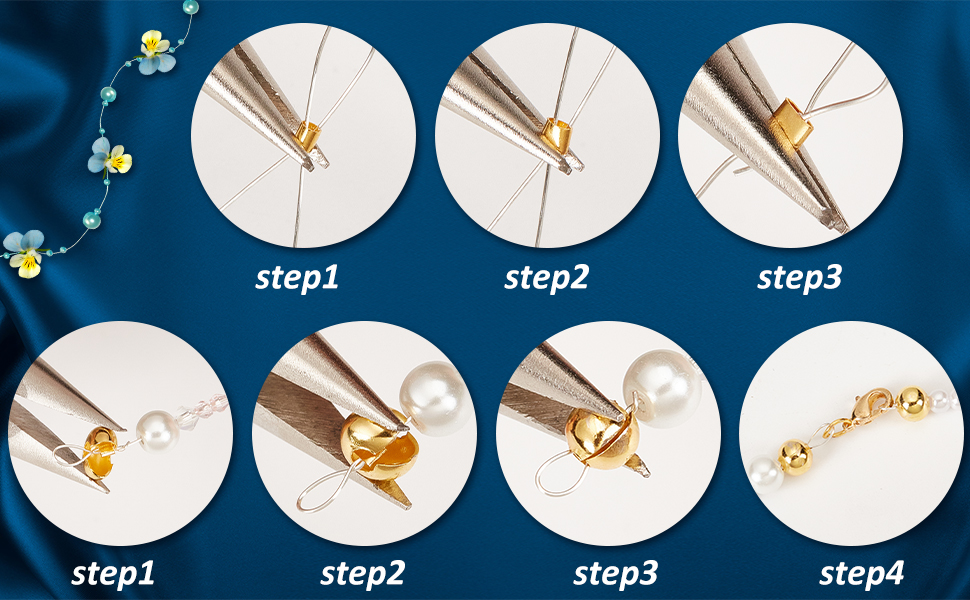 step1 step2 step3

step1 step2 step3 step4