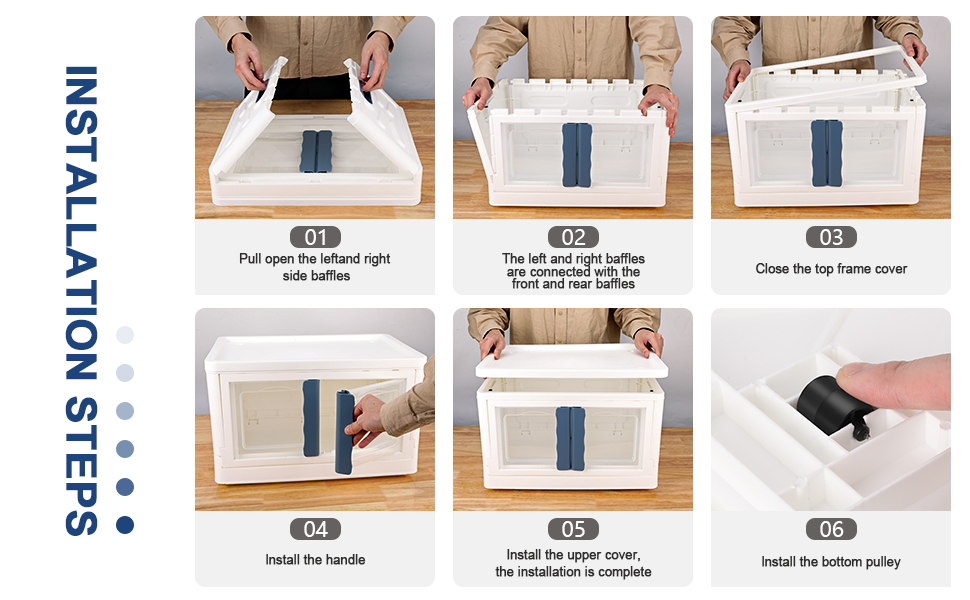 INSTALLATION STEPS

01
Pull open the leftand right side baffles

02
The left and right baffles are connected with the front and rear baffles

03
Close the top frame cover

04
Install the handle

05
Install the upper cover, the installation is complete

06
Install the bottom pulley