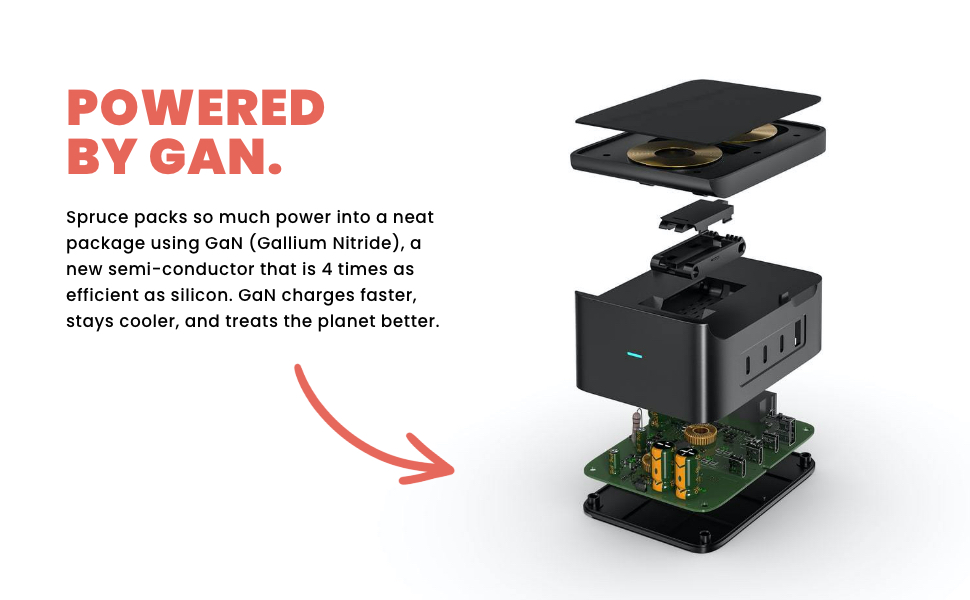 POWERED BY GAN.

Spruce packs so much power into a neat package using GaN (Gallium Nitride), a new semi-conductor that is 4 times as efficient as silicon. GaN charges faster, stays cooler, and treats the planet better.