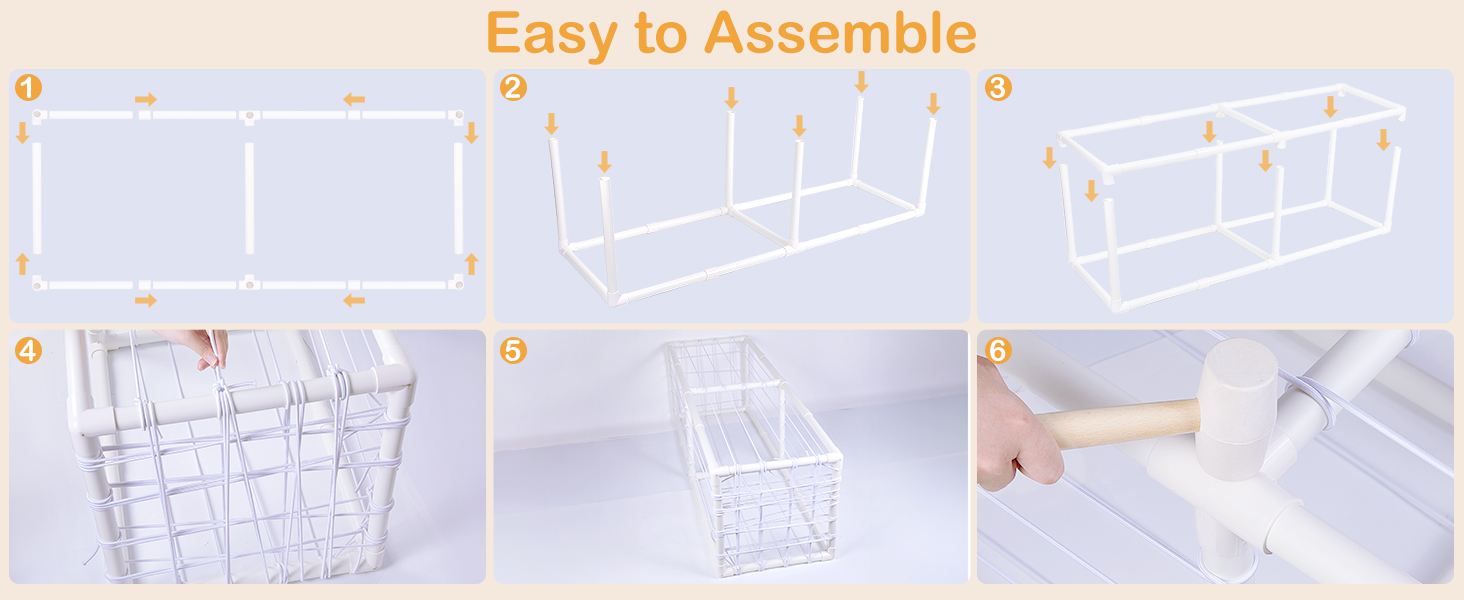 Easy to Assemble

1

2

3

4

5

6