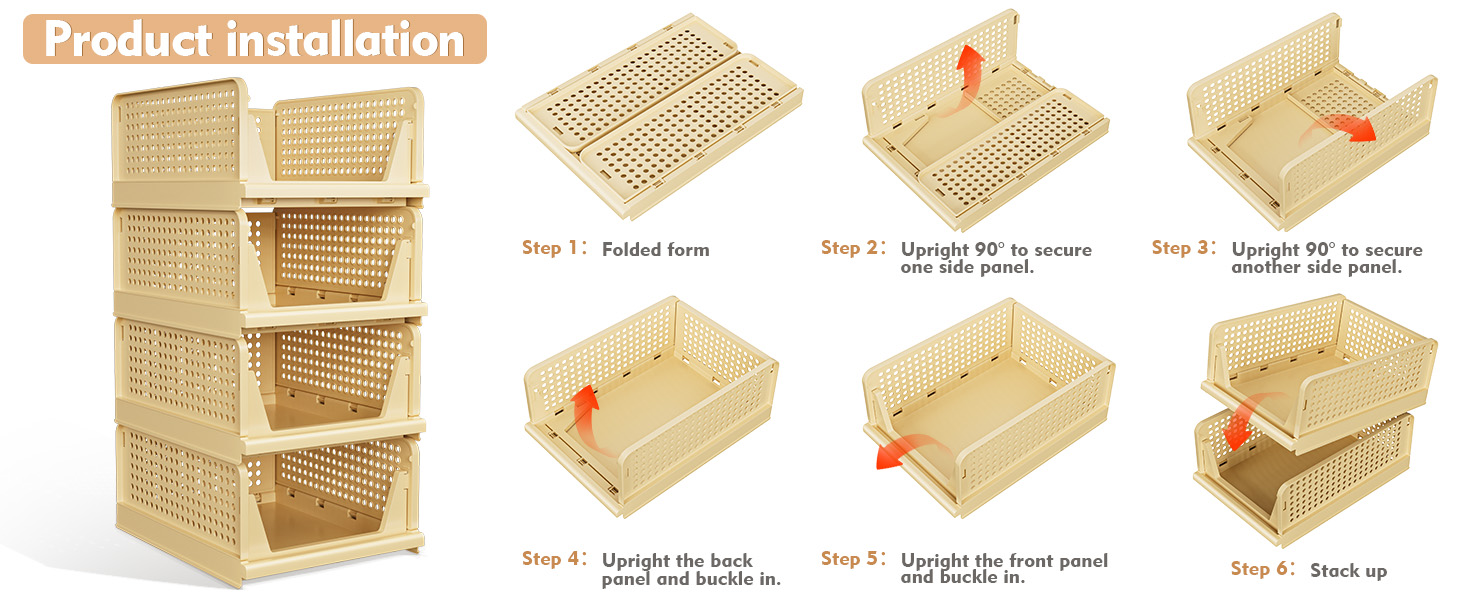 Product installation

Step 1: Folded form

Step 2: Upright 90° to secure one side panel.

Step 3: Upright 90° to secure another side panel.

Step 4: Upright the back panel and buckle in.

Step 5: Upright the front panel and buckle in.

Step 6: Stack up