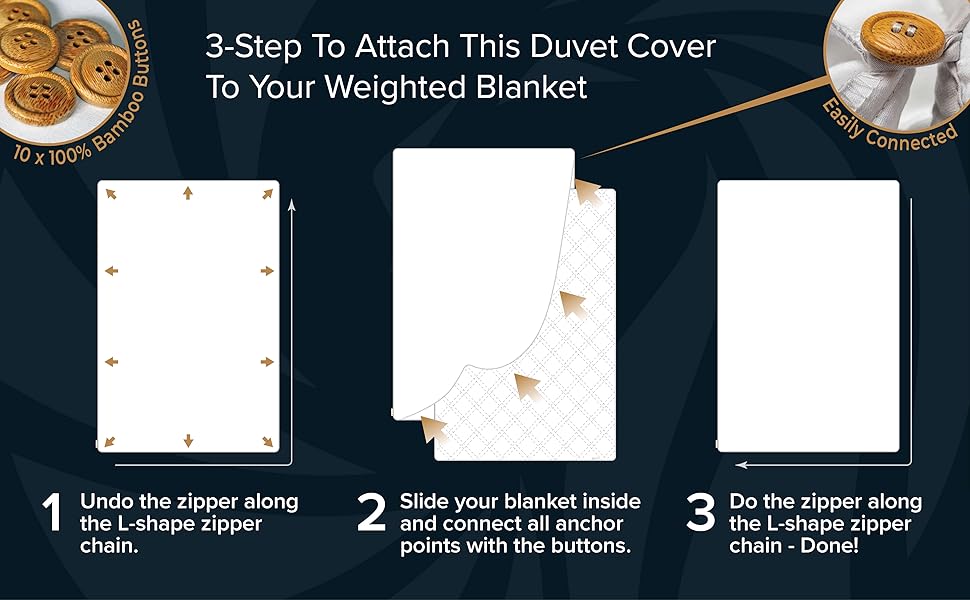 10 x 100% Bamboo Buttons

3-Step To Attach This Duvet Cover To Your Weighted Blanket

Easily Connected

1 Undo the zipper along the L-shape zipper chain.

2 Slide your blanket inside and connect all anchor points with the buttons.

3 Do the zipper along the L-shape zipper chain - Done!