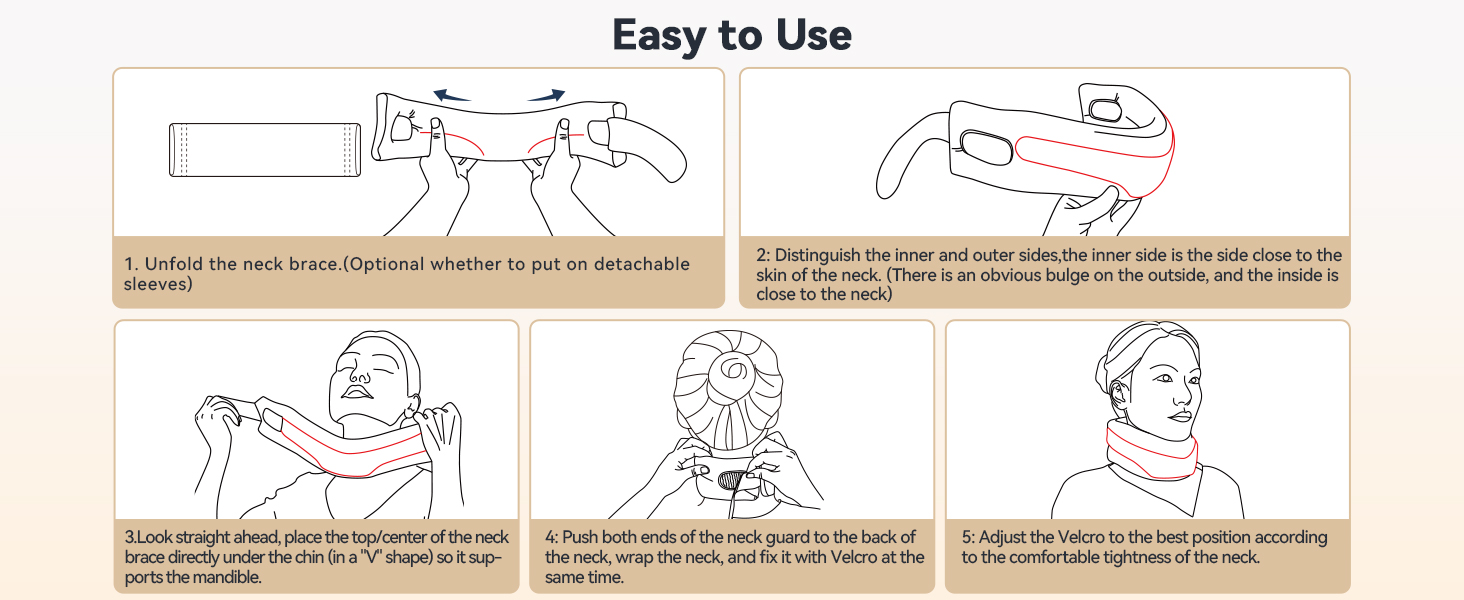 Easy to Use

1. Unfold the neck brace.(Optional whether to put on detachable sleeves)

2: Distinguish the inner and outer sides,the inner side is the side close to the skin of the neck. (There is an obvious bulge on the outside, and the inside is close to the neck)

3.Look straight ahead, place the top/center of the neck brace directly under the chin (in a "V" shape) so it supports the mandible.

4: Push both ends of the neck guard to the back of the neck, wrap the neck, and fix it with Velcro at the same time.

5: Adjust the Velcro to the best position according to the comfortable tightness of the neck.