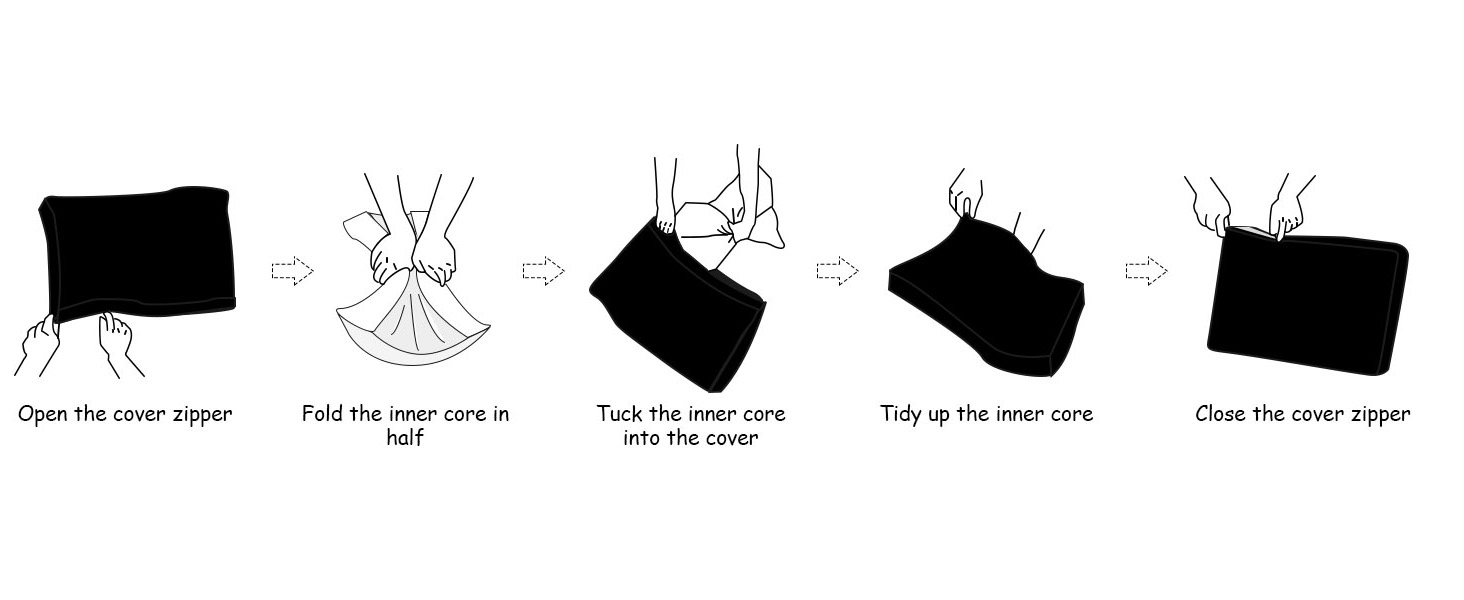 Open the cover zipper

Fold the inner core in half

Tuck the inner core into the cover

Tidy up the inner core

Close the cover zipper