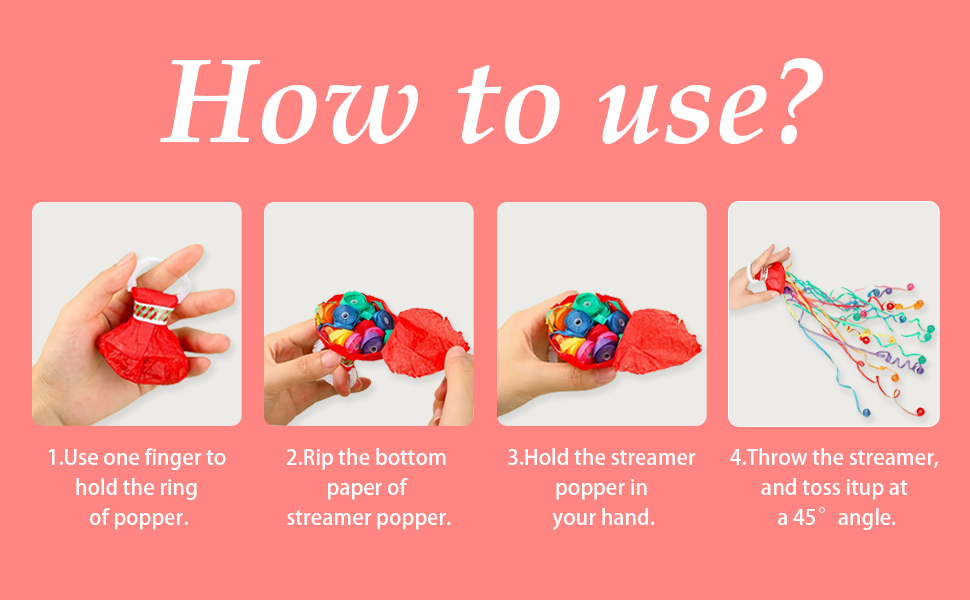 How to use?

1.Use one finger to hold the ring of popper.

2.Rip the bottom paper of streamer popper.

3.Hold the streamer popper in your hand.

4.Throw the streamer, and toss itup at a 45° angle.