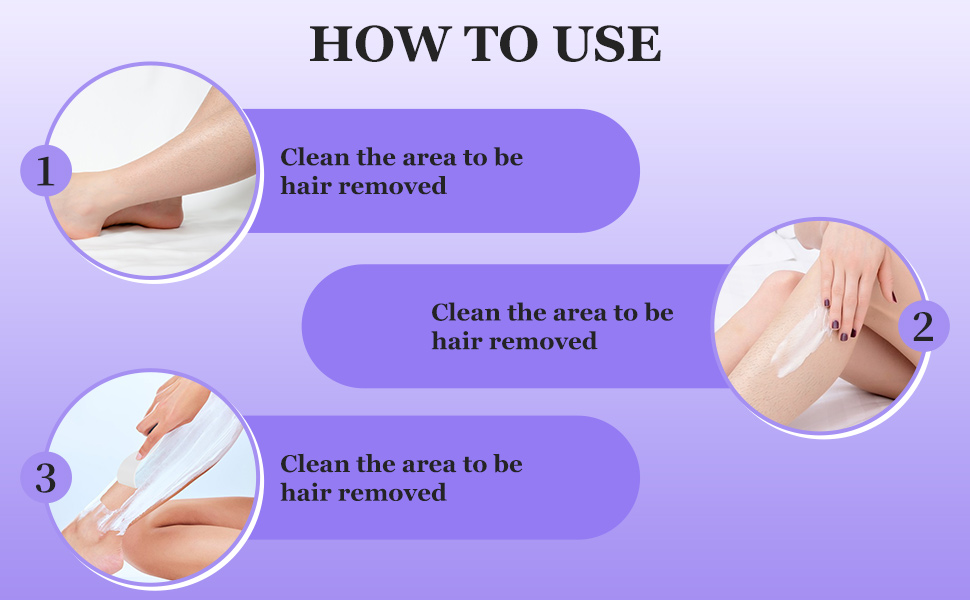 HOW TO USE

1

Clean the area to be hair removed

Clean the area to be hair removed

2

3

Clean the area to be hair removed