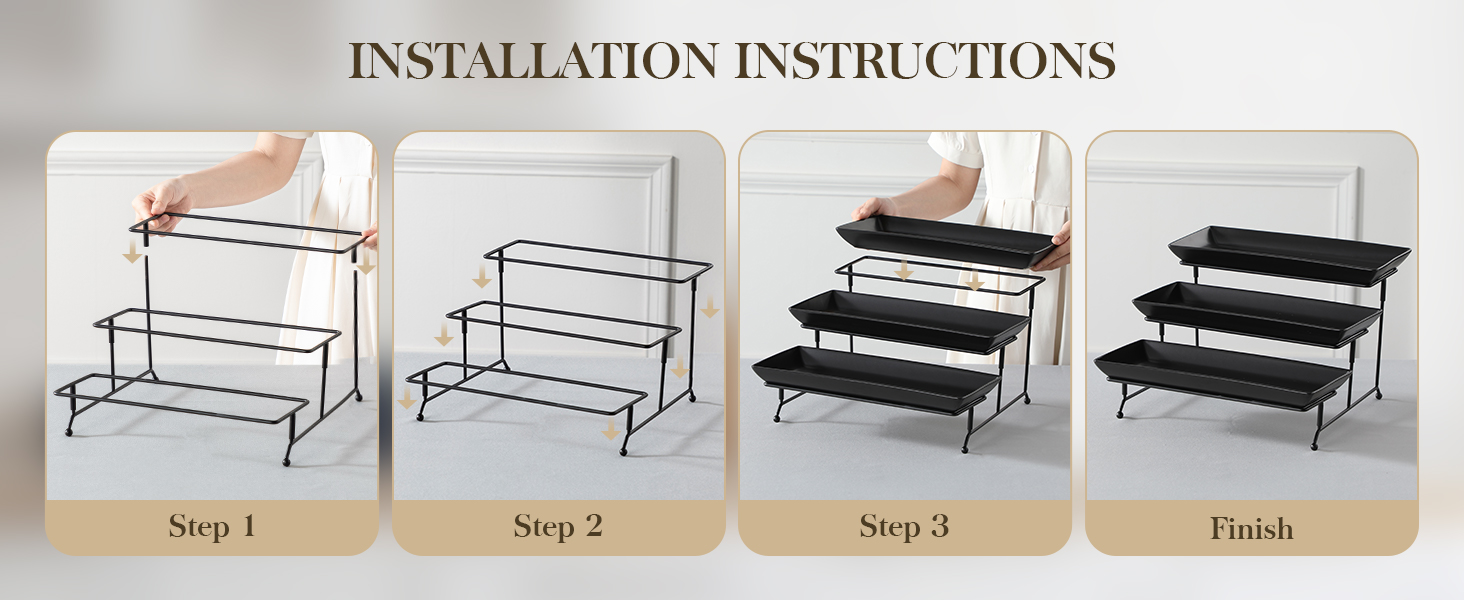 INSTALLATION INSTRUCTIONS

Step 1

Step 2

Step 3

Finish