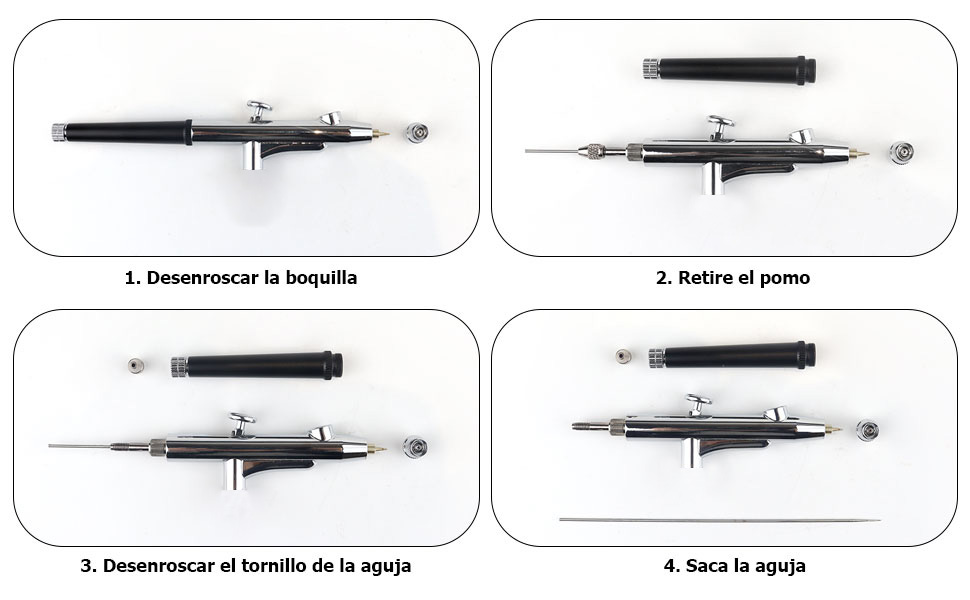 1. Desenroscar la boquilla

2. Retire el pomo

3. Desenroscar el tornillo de la aguja

4. Saca la aguja