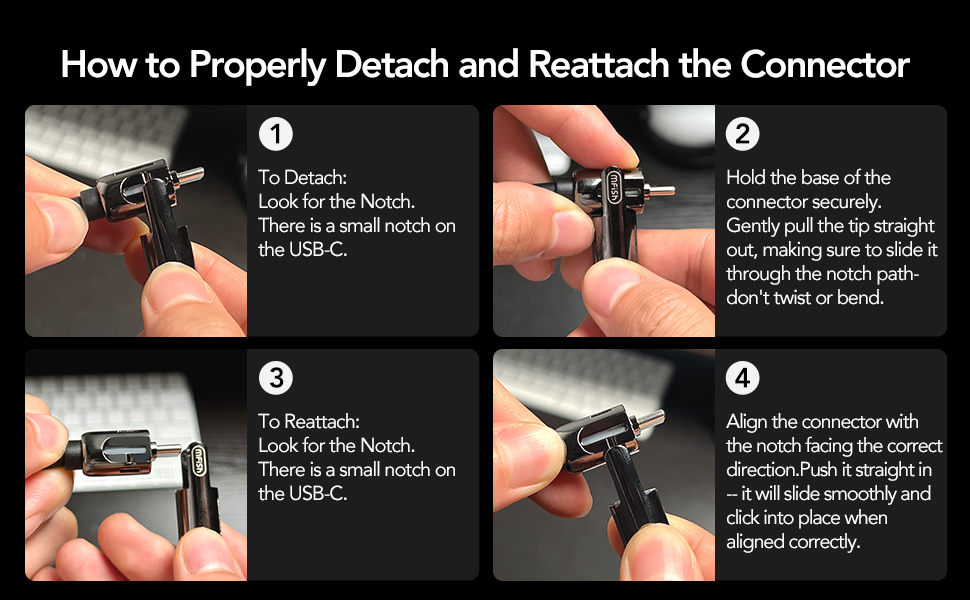 How to Properly Detach and Reattach the Connector

1

To Detach:
Look for the Notch.
There is a small notch on the USB-C.

2

Hold the base of the connector securely. Gently pull the tip straight out, making sure to slide it through the notch path- don't twist or bend.

3

To Reattach:
Look for the Notch.
There is a small notch on the USB-C.

4

Align the connector with the notch facing the correct direction.Push it straight in -- it will slide smoothly and click into place when aligned correctly.