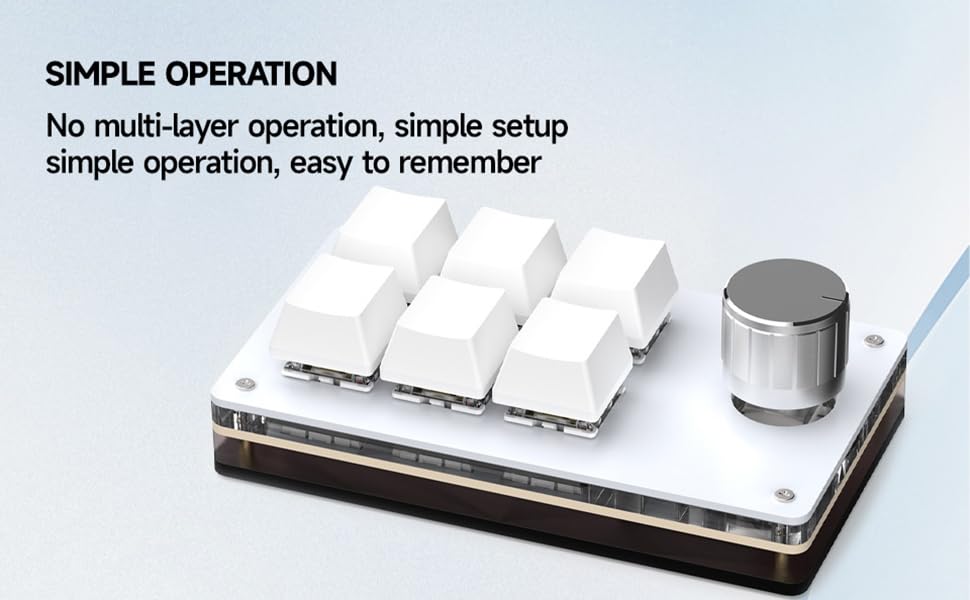 SIMPLE OPERATION

No multi-layer operation, simple setup simple operation, easy to remember