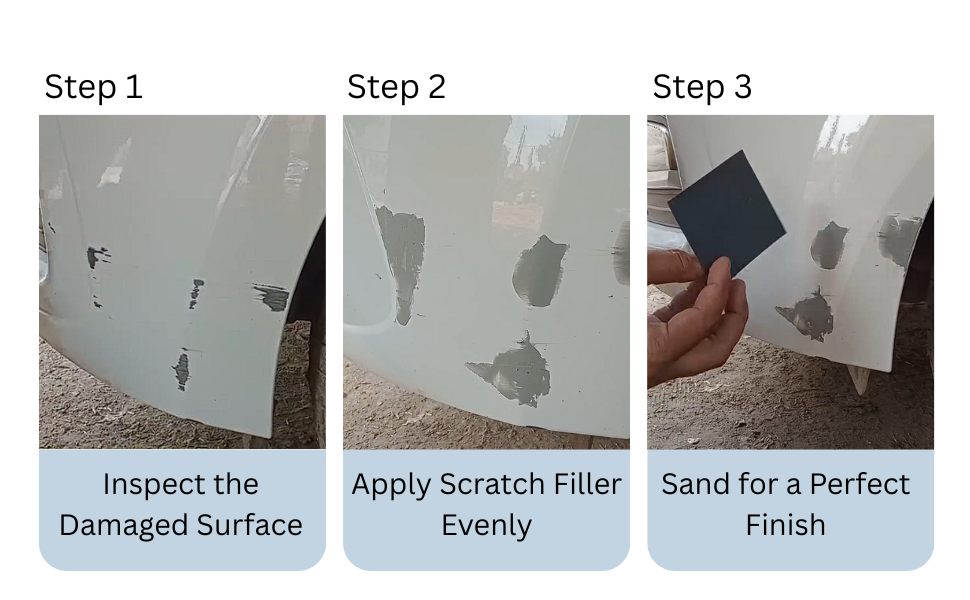 Step 1

Inspect the Damaged Surface

Step 2

Apply Scratch Filler Evenly

Step 3

Sand for a Perfect Finish