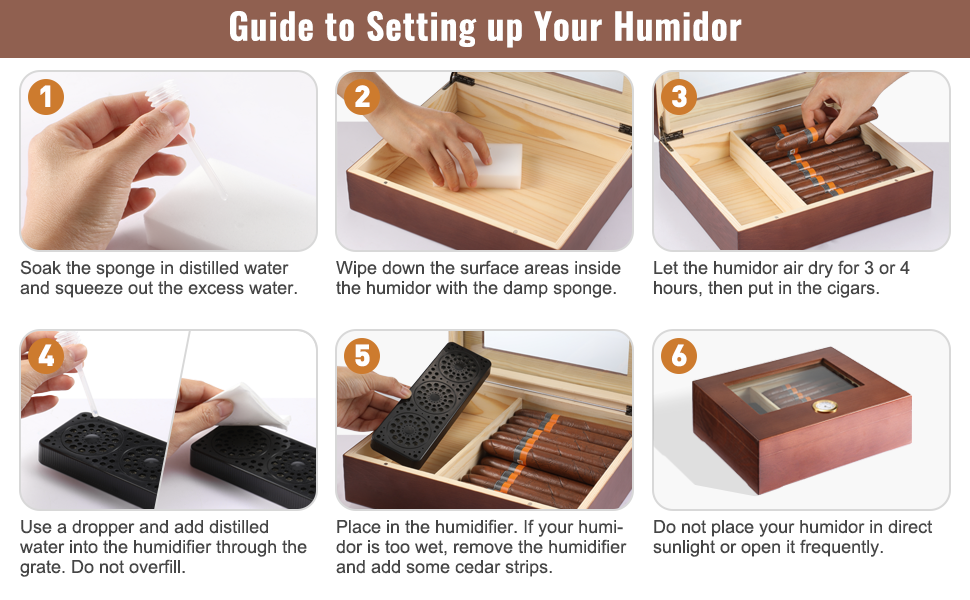 Guide to Setting up Your Humidor

1

Soak the sponge in distilled water and squeeze out the excess water.

2

Wipe down the surface areas inside the humidor with the damp sponge.

3

Let the humidor air dry for 3 or 4 hours, then put in the cigars.

4

Use a dropper and add distilled water into the humidifier through the grate. Do not overfill.

5

Place in the humidifier. If your humidor is too wet, remove the humidifier and add some cedar strips.

6

Do not place your humidor in direct sunlight or open it frequently.