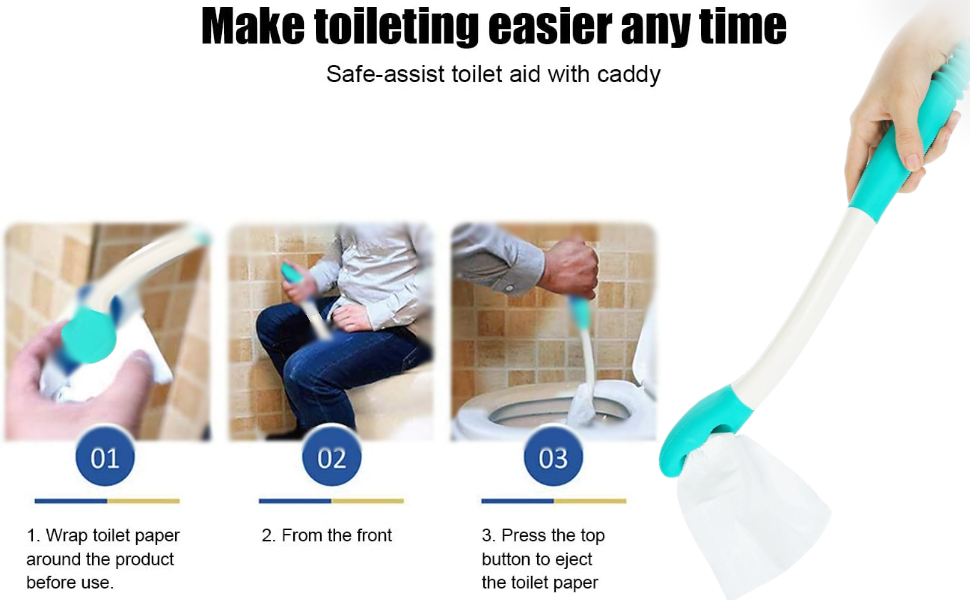 Make toileting easier any time

Safe-assist toilet aid with caddy

01

1. Wrap toilet paper around the product before use.

02

2. From the front

03

3. Press the top button to eject the toilet paper