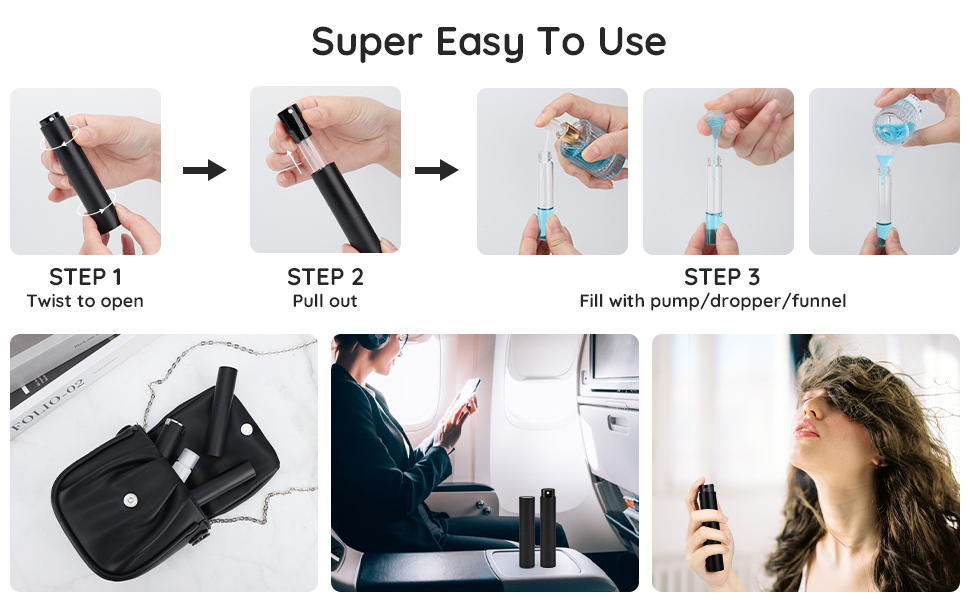 Super Easy To Use

STEP 1
Twist to open

STEP 2
Pull out

STEP 3
Fill with pump/dropper/funnel

FOLIO-02