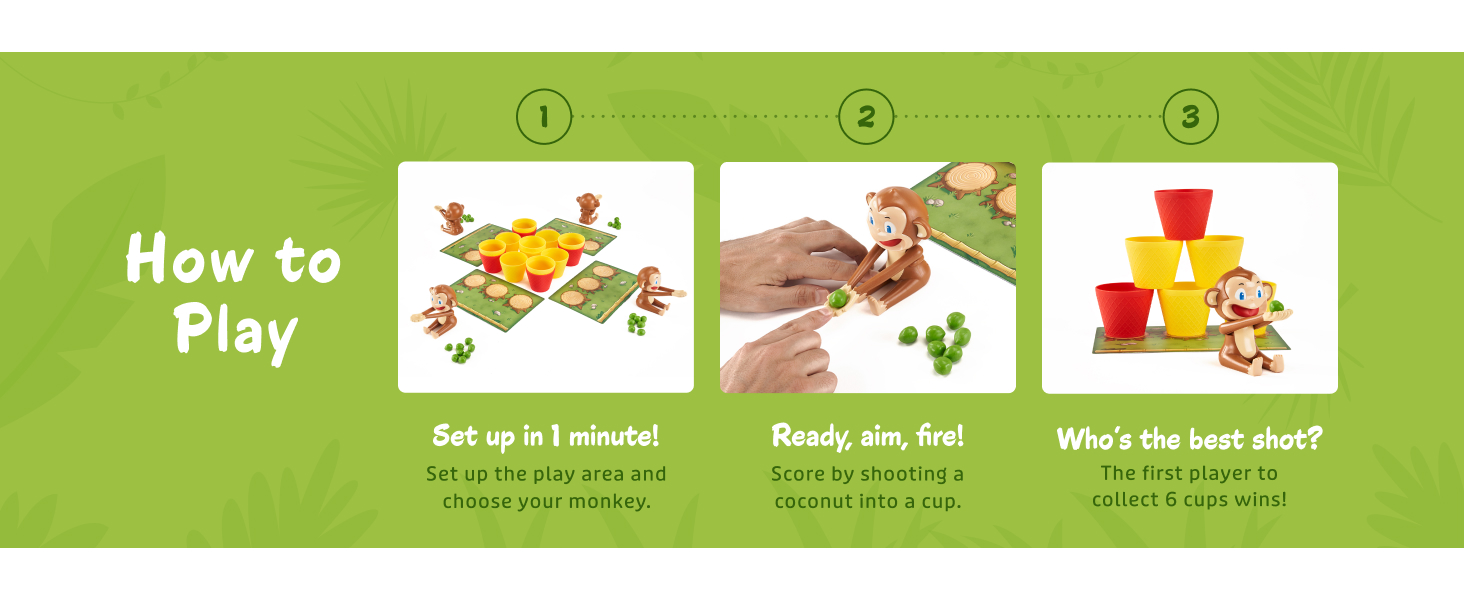 How to Play

1

Set up in 1 minute!

Set up the play area and choose your monkey.

2

Ready, aim, fire!

Score by shooting a coconut into a cup.

3

Who's the best shot?

The first player to collect 6 cups wins!