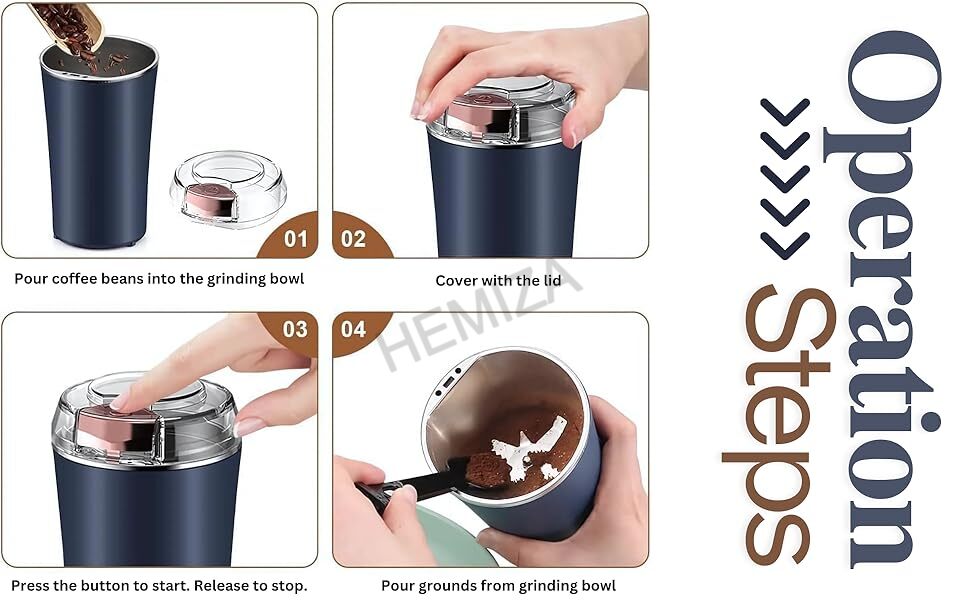 01
Pour coffee beans into the grinding bowl

02
Cover with the lid

03
Press the button to start. Release to stop.

04
Pour grounds from grinding bowl

HEMIZA

Operation Steps