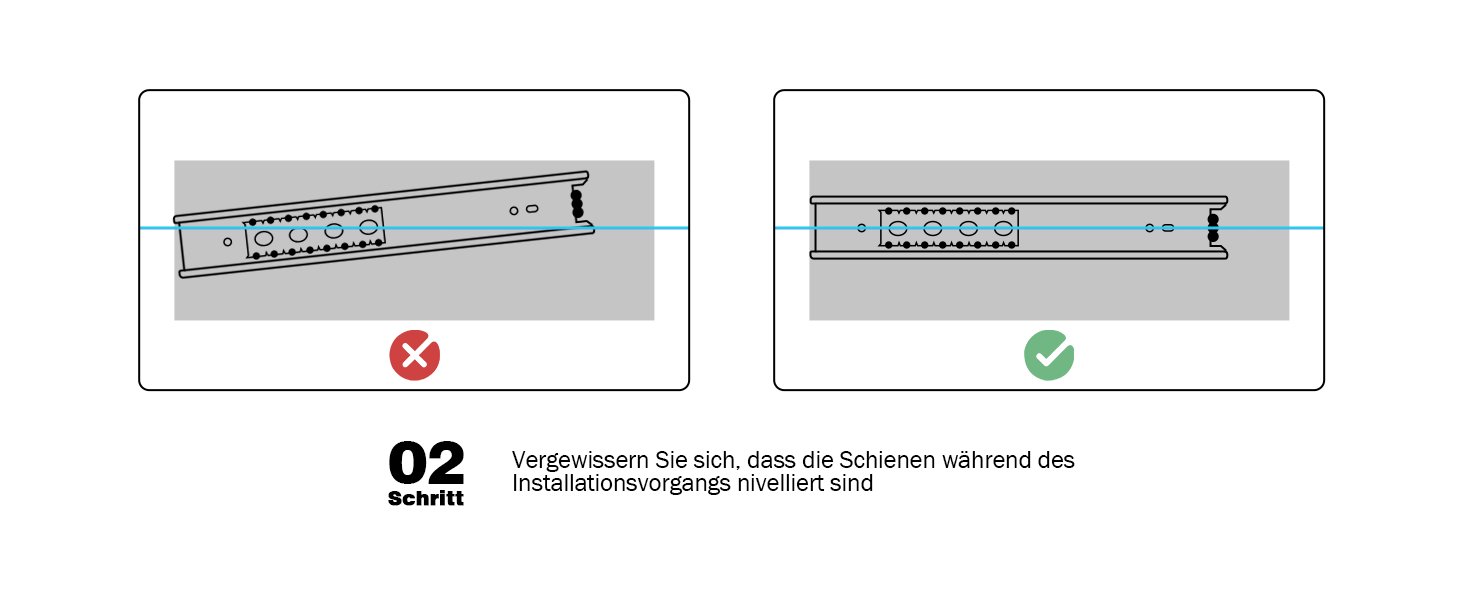 02
Schritt

Vergewissern Sie sich, dass die Schienen während des Installationsvorgangs nivelliert sind