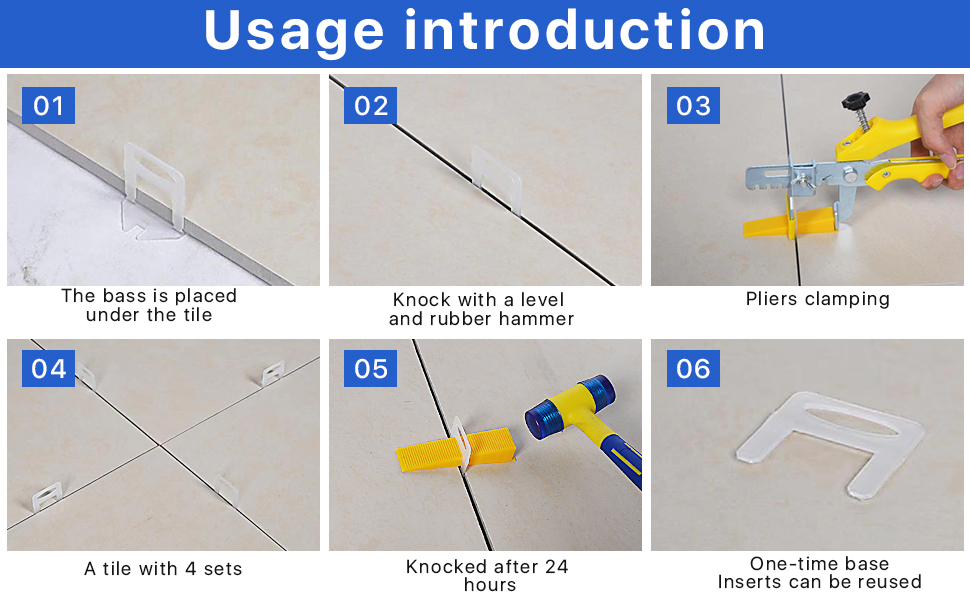 Usage introduction

01

The bass is placed under the tile

02

Knock with a level and rubber hammer

03

Pliers clamping

04

A tile with 4 sets

05

Knocked after 24 hours

06

One-time base
Inserts can be reused