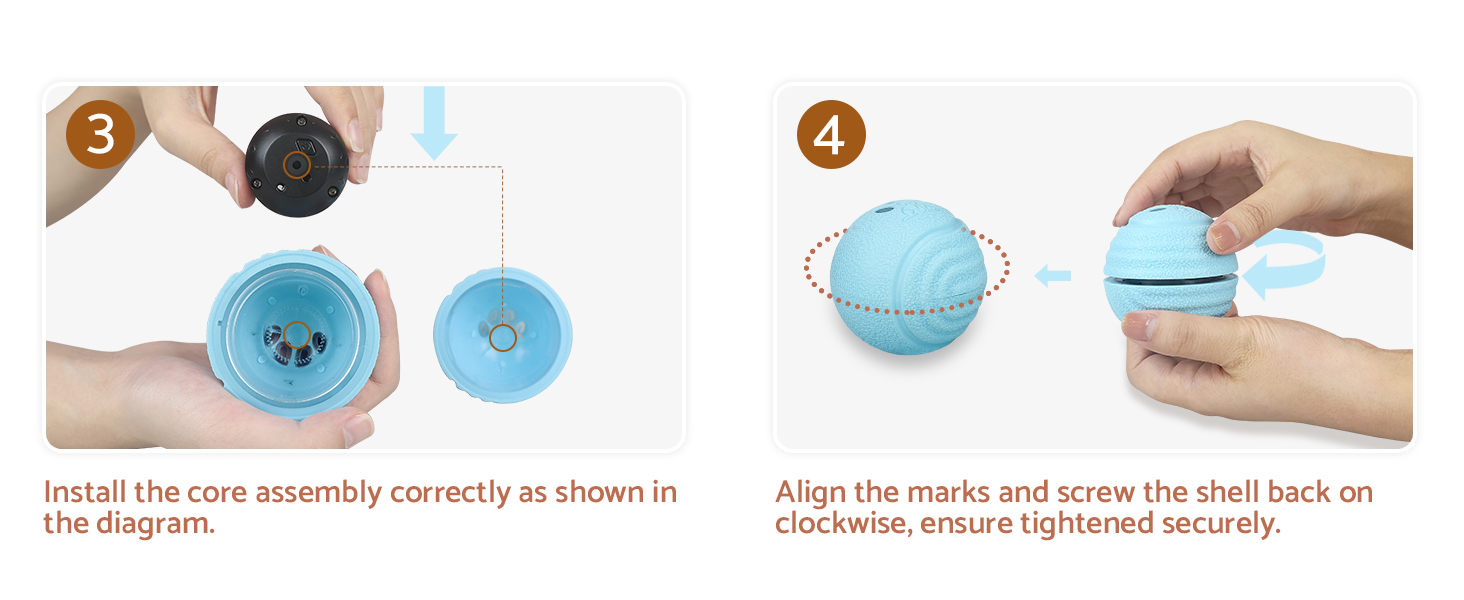 3

Install the core assembly correctly as shown in the diagram.

4

Align the marks and screw the shell back on clockwise, ensure tightened securely.