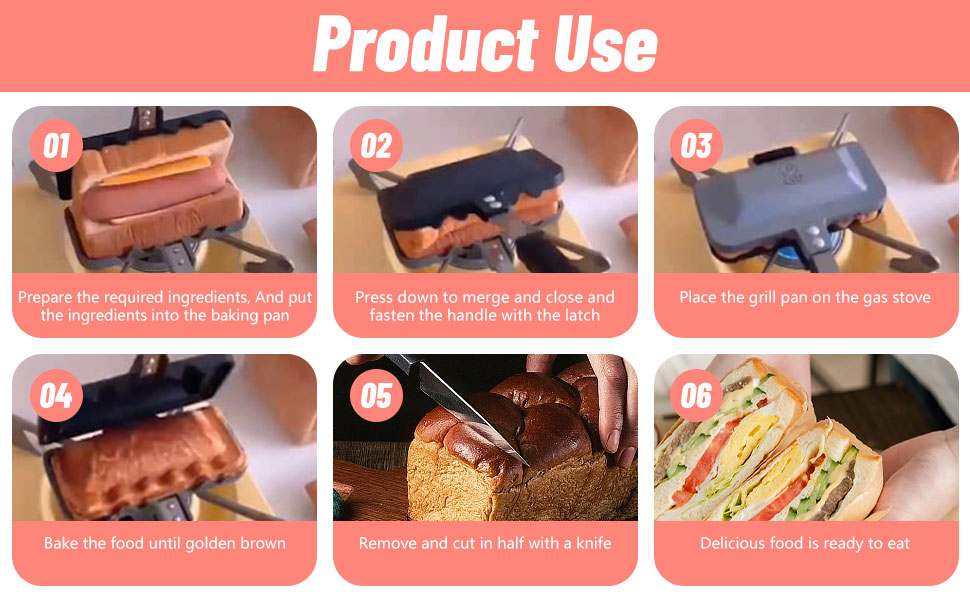 Product Use

01

Prepare the required ingredients, And put the ingredients into the baking pan

02

Press down to merge and close and fasten the handle with the latch

03

Place the grill pan on the gas stove

04

Bake the food until golden brown

05

Remove and cut in half with a knife

06

Delicious food is ready to eat