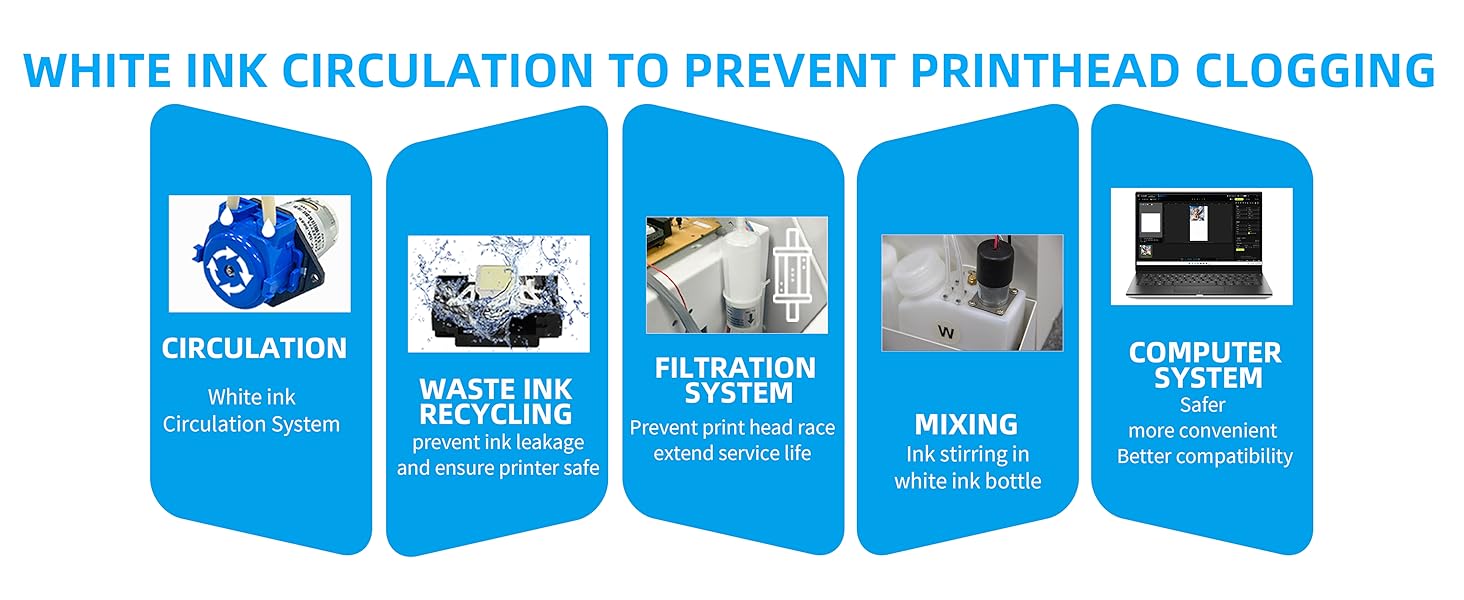 WHITE INK CIRCULATION TO PREVENT PRINTHEAD CLOGGING

CIRCULATION
White ink Circulation System

WASTE INK RECYCLING
prevent ink leakage and ensure printer safe

FILTRATION SYSTEM
Prevent print head race extend service life

W

MIXING
Ink stirring in white ink bottle

COMPUTER SYSTEM
Safer more convenient Better compatibility