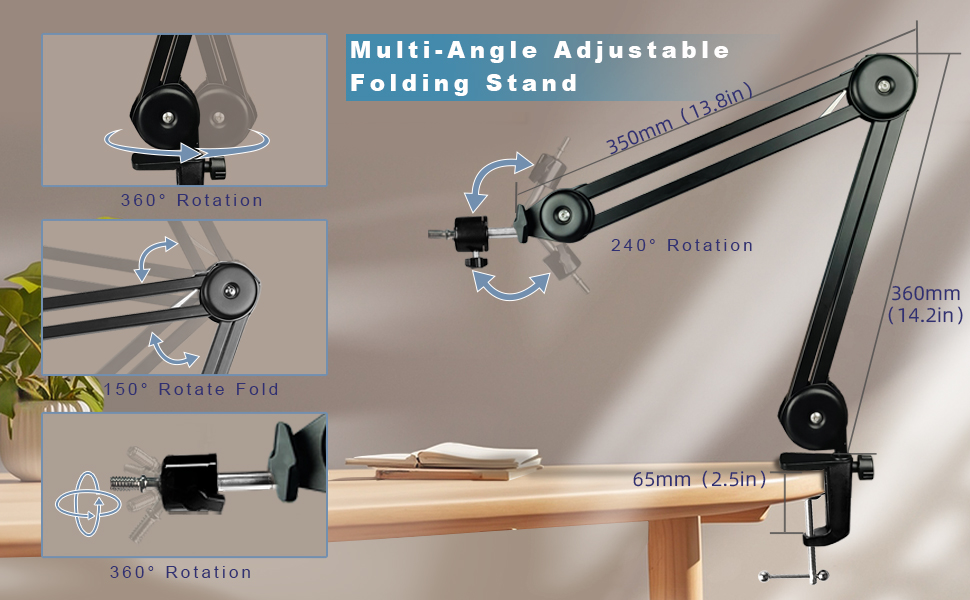 Multi-Angle Adjustable Folding Stand

360° Rotation

150° Rotate Fold

360° Rotation

350mm（13.8in）

240° Rotation

360mm（14.2in）

65mm（2.5in）