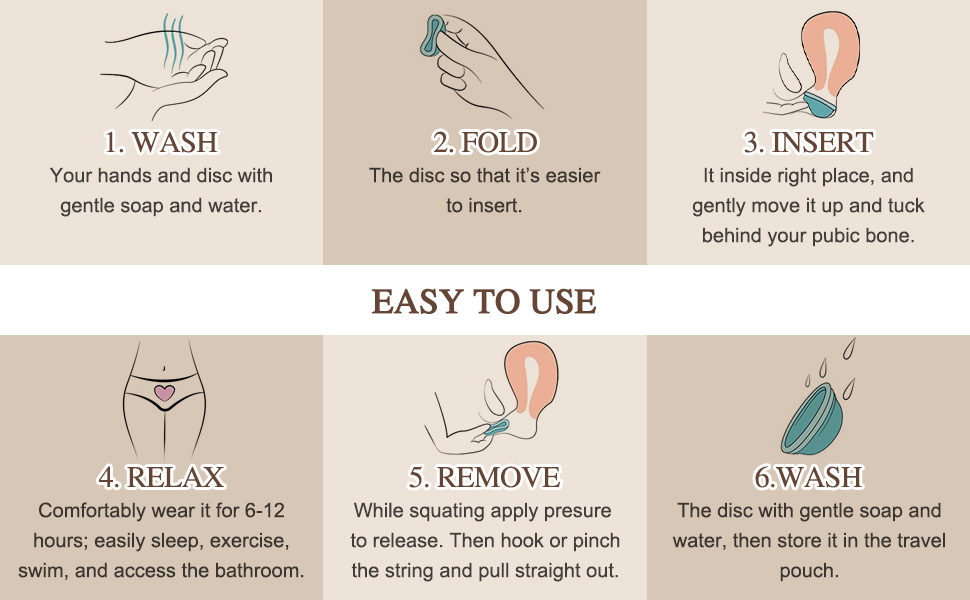 1. WASH
Your hands and disc with gentle soap and water.

2. FOLD
The disc so that it's easier to insert.

3. INSERT
It inside right place, and gently move it up and tuck behind your pubic bone.

EASY TO USE

4. RELAX
Comfortably wear it for 6-12 hours; easily sleep, exercise, swim, and access the bathroom.

5. REMOVE
While squating apply presure to release. Then hook or pinch the string and pull straight out.

6.WASH
The disc with gentle soap and water, then store it in the travel pouch.