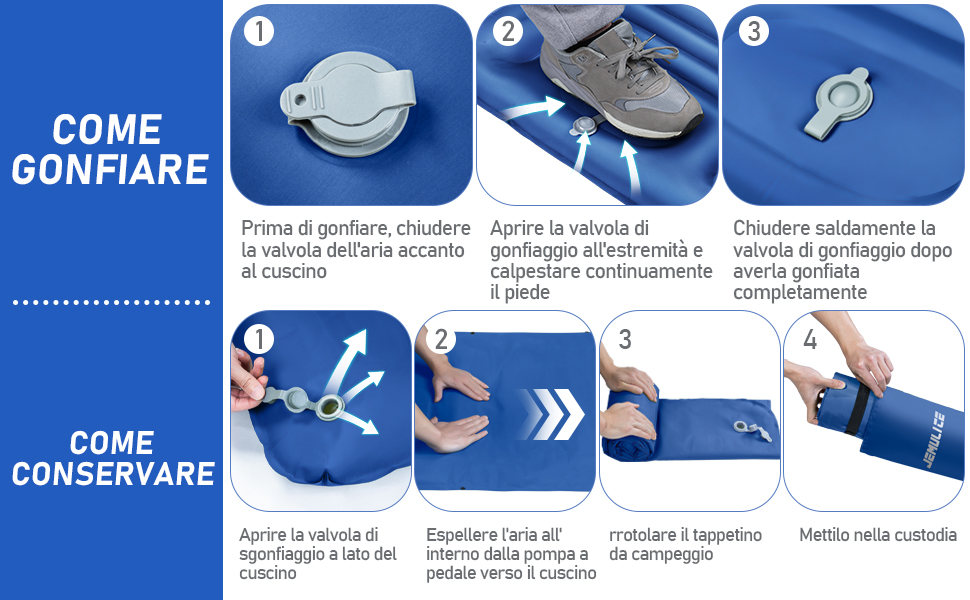 COME GONFIARE

1
Prima di gonfiare, chiudere la valvola dell'aria accanto al cuscino

2
Aprire la valvola di gonfiaggio all'estremità e calpestare continuamente il piede

3
Chiudere saldamente la valvola di gonfiaggio dopo averla gonfiata completamente

COME CONSERVARE

1
Aprire la valvola di sgonfiaggio a lato del cuscino

2
Espellere l'aria all' interno dalla pompa a pedale verso il cuscino

3
rrotolare il tappetino da campeggio

4
JEMULICE
Mettilo nella custodia