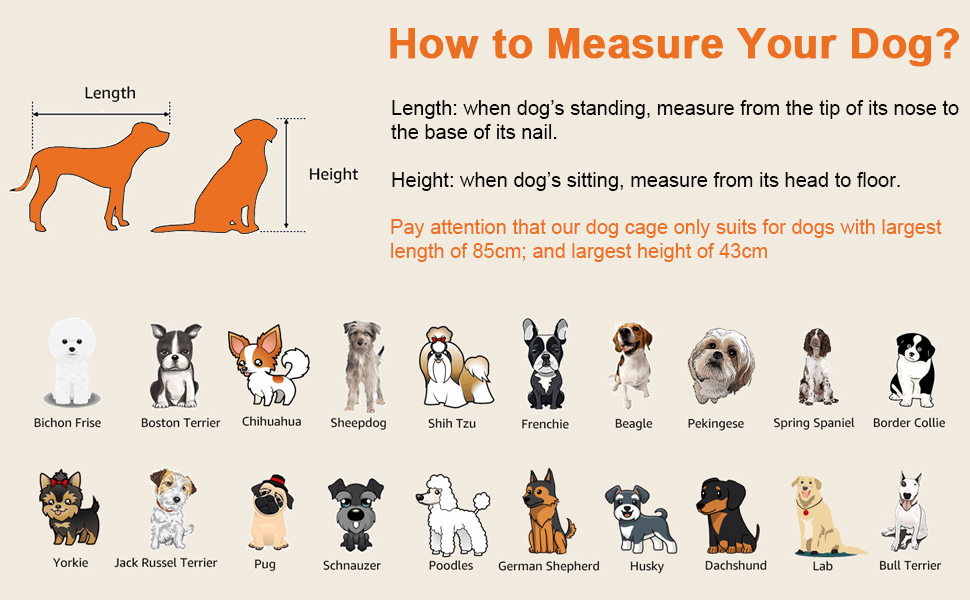 How to Measure Your Dog?

Length

Height

Length: when dog's standing, measure from the tip of its nose to the base of its nail.

Height: when dog's sitting, measure from its head to floor.

Pay attention that our dog cage only suits for dogs with largest length of 85cm; and largest height of 43cm

Bichon Frise
Boston Terrier
Chihuahua
Sheepdog
Shih Tzu
Frenchie
Beagle
Pekingese
Spring Spaniel
Border Collie

Yorkie
Jack Russel Terrier
Pug
Schnauzer
Poodles
German Shepherd
Husky
Dachshund
Lab
Bull Terrier