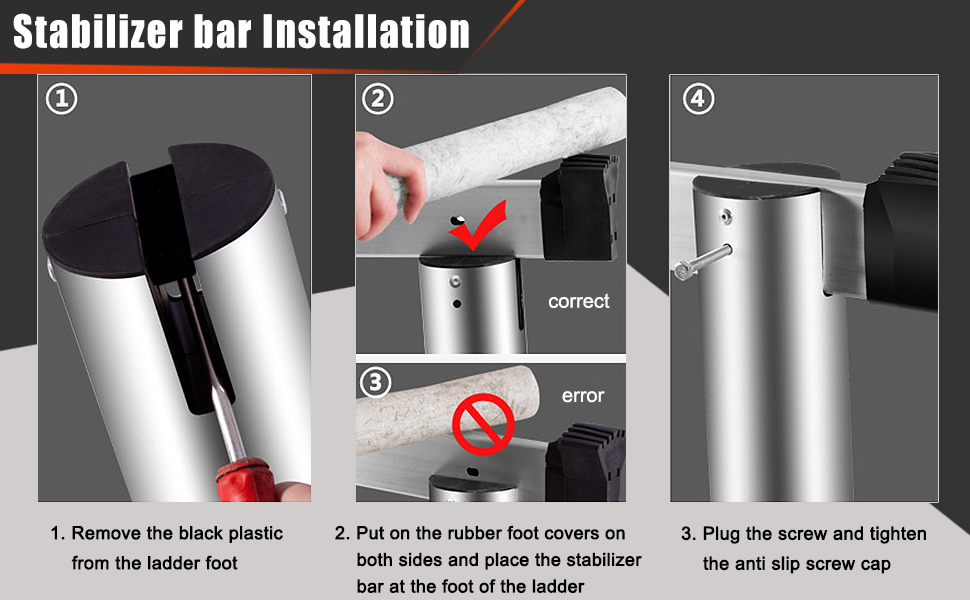 Stabilizer bar Installation

①

②

correct

③

error

④

1. Remove the black plastic from the ladder foot

2. Put on the rubber foot covers on both sides and place the stabilizer bar at the foot of the ladder

3. Plug the screw and tighten the anti slip screw cap