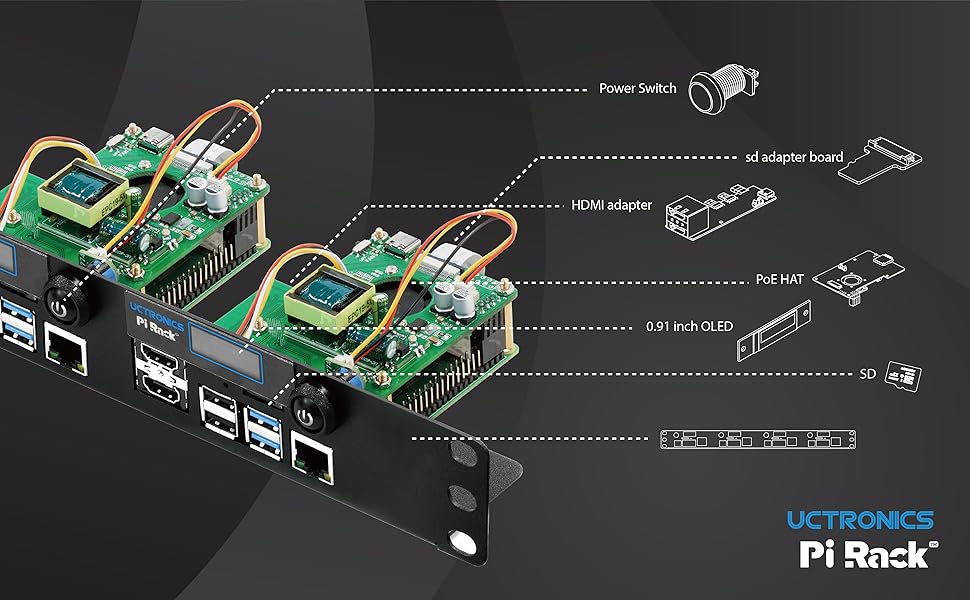 Power Switch

sd adapter board

HDMI adapter

PoE HAT

0.91 inch OLED

SD

UCTRONICS
Pi Rack

UCTRONICS
Pi Rack