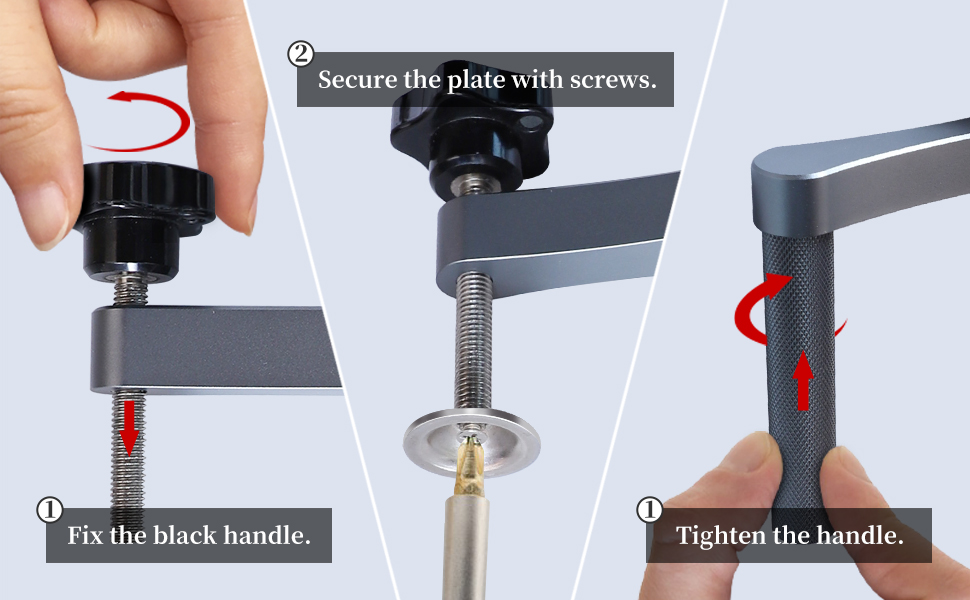 ② Secure the plate with screws.

① Fix the black handle.

① Tighten the handle.