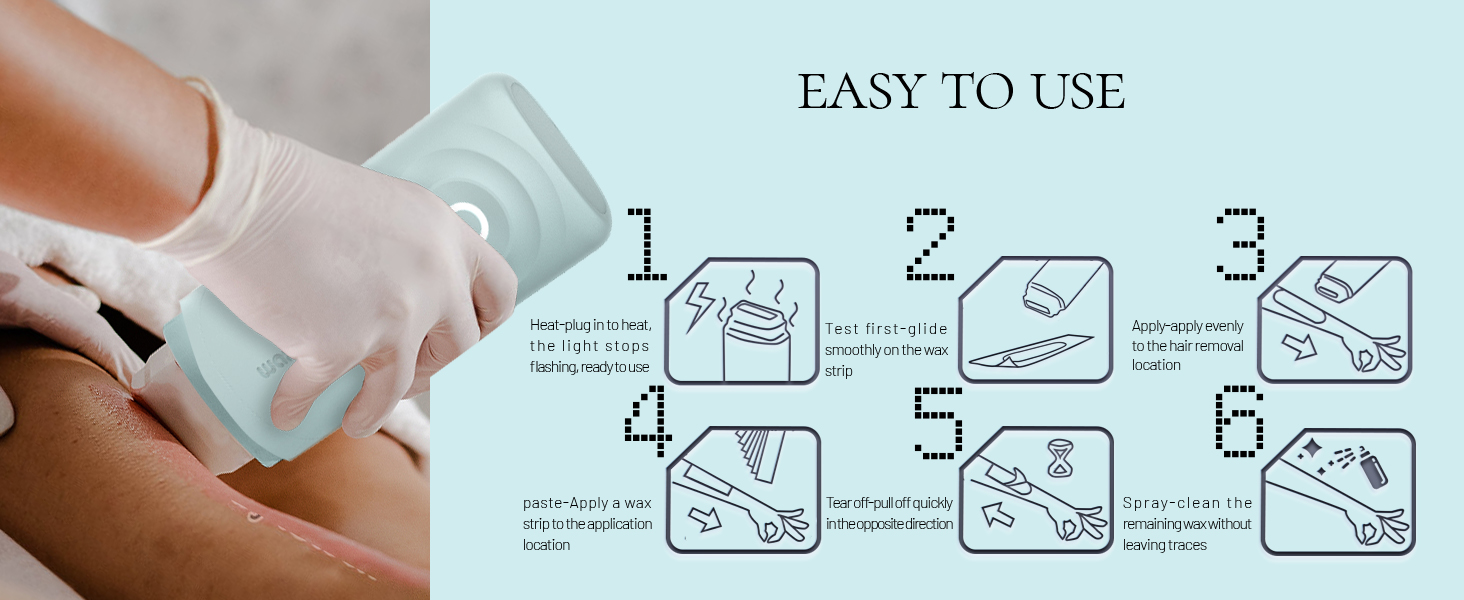 EASY TO USE

1

Heat-plug in to heat, the light stops flashing, ready to use

2

Test first-glide smoothly on the wax strip

3

Apply-apply evenly to the hair removal location

4

paste-Apply a wax strip to the application location

5

Tear off-pull off quickly in the opposite direction

6

Spray-clean the remaining wax without leaving traces