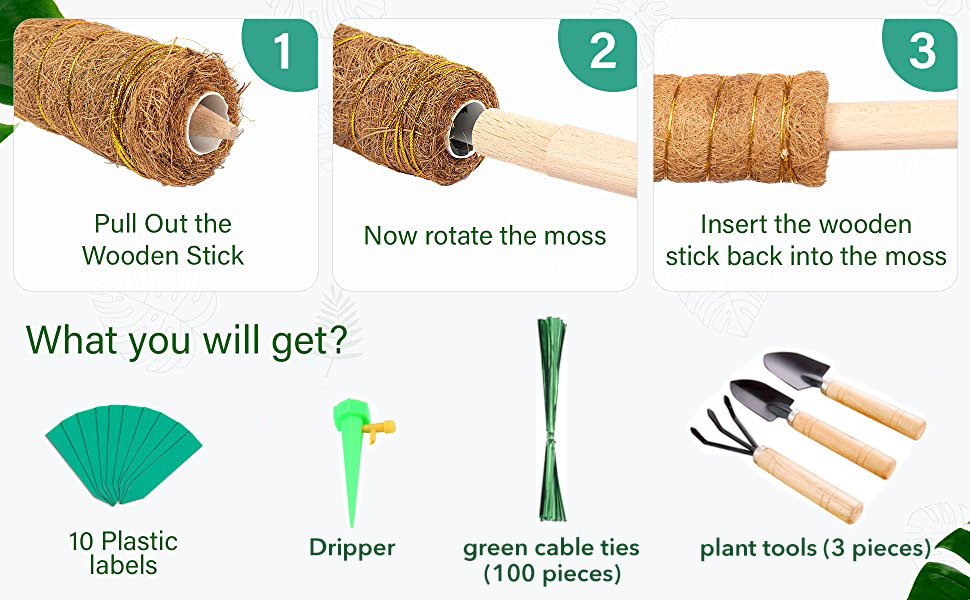 1

Pull Out the Wooden Stick

2

Now rotate the moss

3

Insert the wooden stick back into the moss

What you will get?

10 Plastic labels

Dripper

green cable ties (100 pieces)

plant tools (3 pieces)