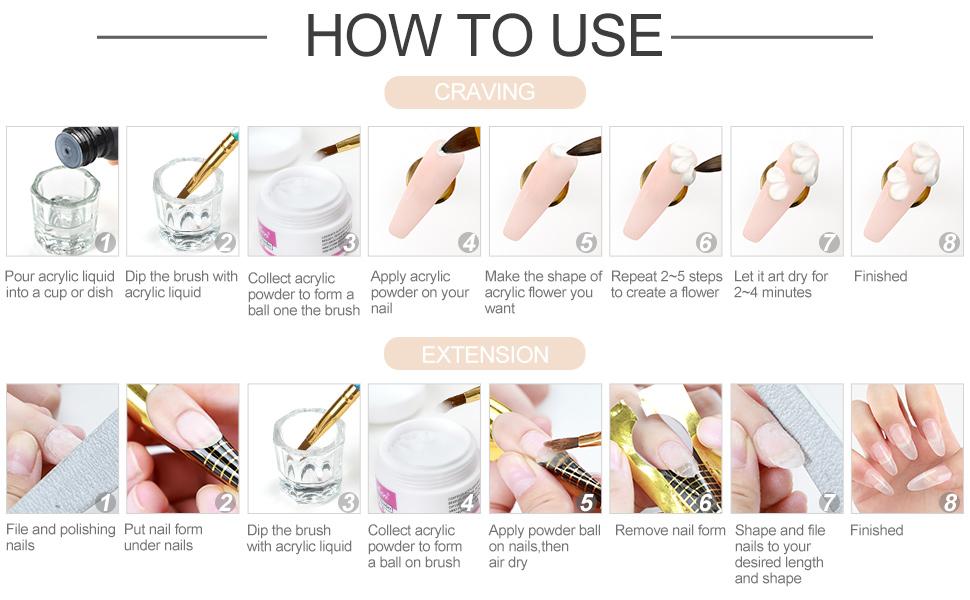 HOW TO USE

CRAVING

1
Pour acrylic liquid into a cup or dish

2
Dip the brush with acrylic liquid

3
Collect acrylic powder to form a ball one the brush

4
Apply acrylic powder on your nail

5
Make the shape of acrylic flower you want

6
Repeat 2~5 steps to create a flower

7
Let it art dry for 2~4 minutes

8
Finished

EXTENSION

1
File and polishing nails

2
Put nail form under nails

3
Dip the brush with acrylic liquid

4
Collect acrylic powder to form a ball on brush

5
Apply powder ball on nails,then air dry

6
Remove nail form

7
Shape and file nails to your desired length and shape

8
Finished