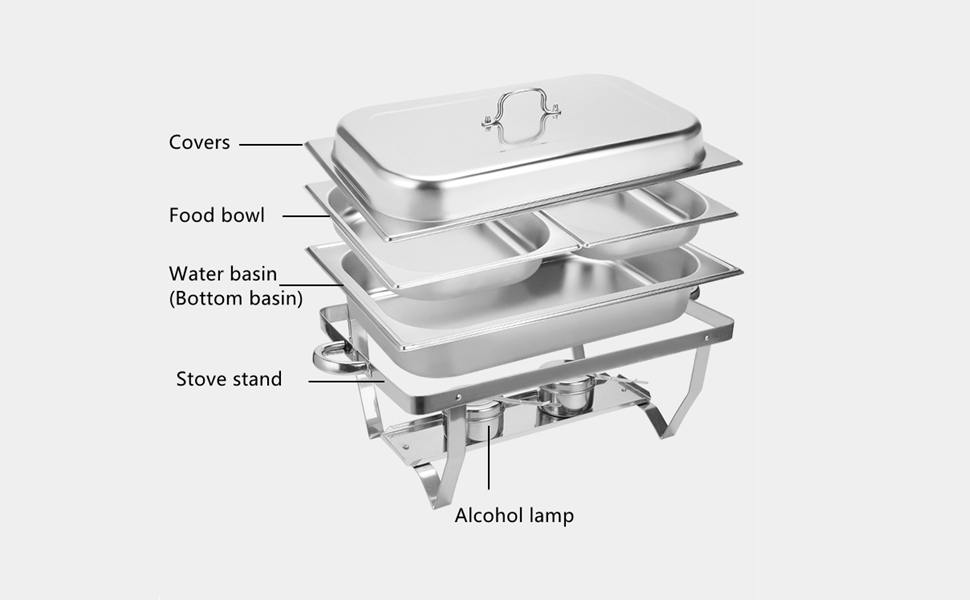 Covers
Food bowl
Water basin
(Bottom basin)
Stove stand
Alcohol lamp