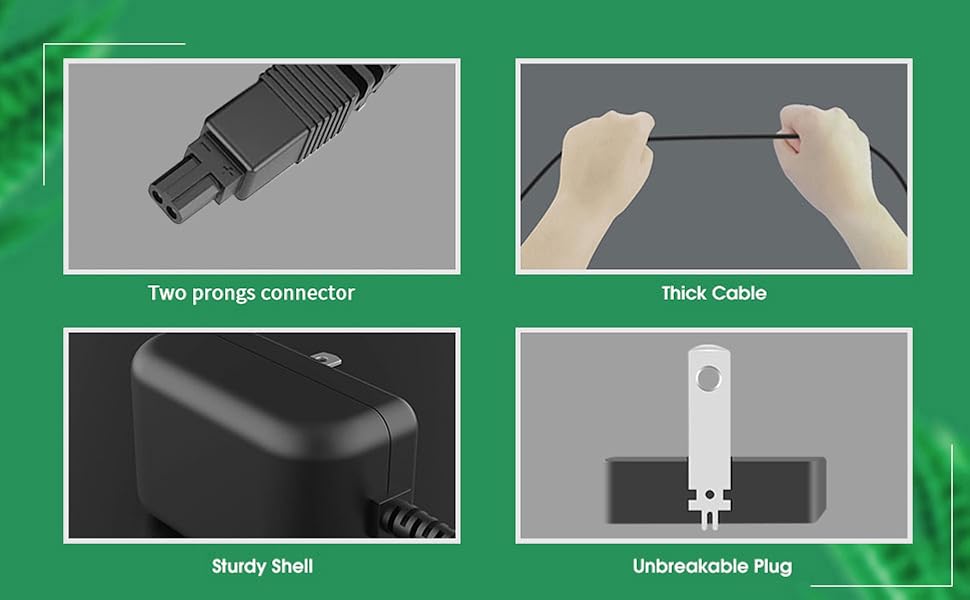 Two prongs connector

Thick Cable

Sturdy Shell

Unbreakable Plug