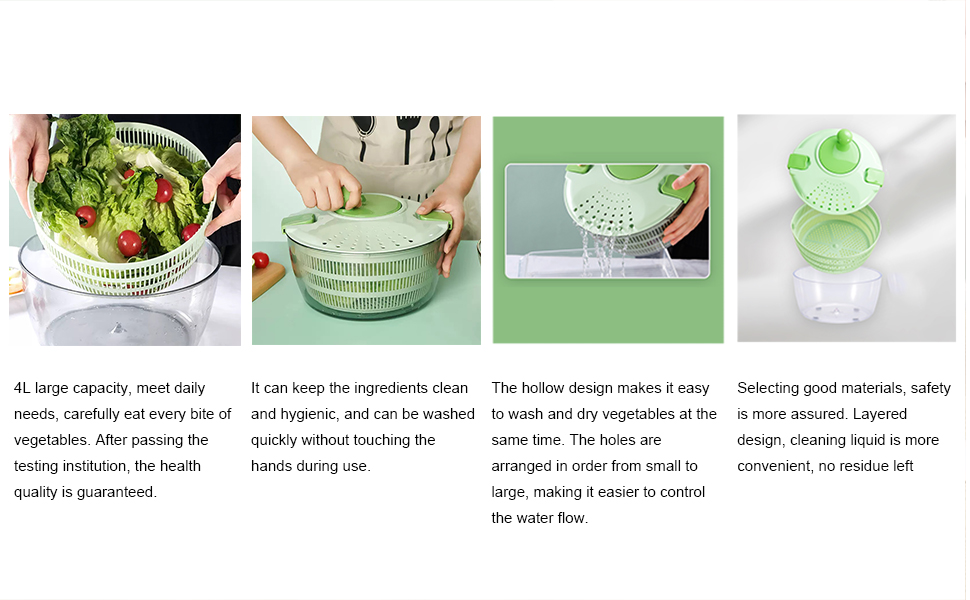 4L large capacity, meet daily needs, carefully eat every bite of vegetables. After passing the testing institution, the health quality is guaranteed.

It can keep the ingredients clean and hygienic, and can be washed quickly without touching the hands during use.

The hollow design makes it easy to wash and dry vegetables at the same time. The holes are arranged in order from small to large, making it easier to control the water flow.

Selecting good materials, safety is more assured. Layered design, cleaning liquid is more convenient, no residue left