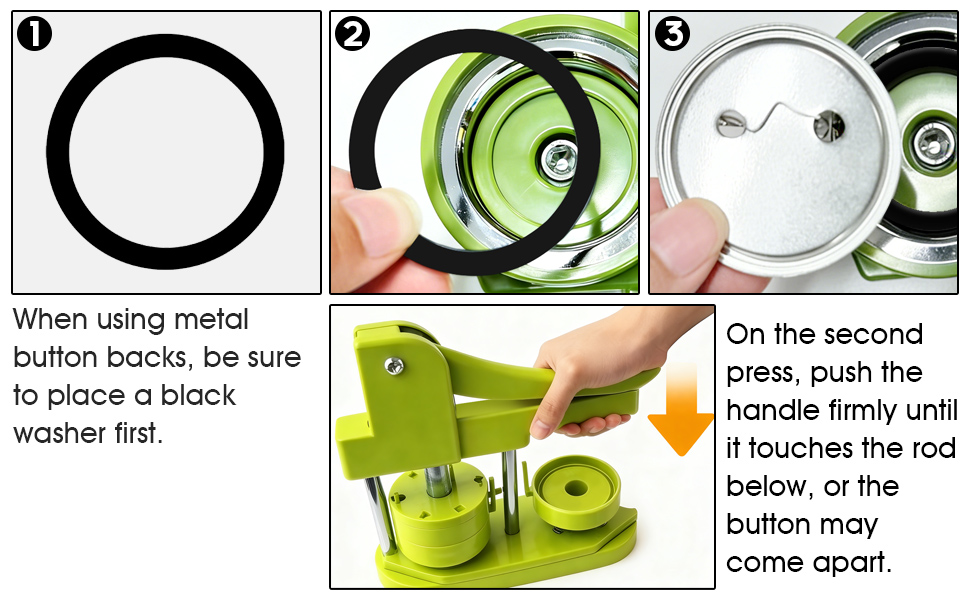 1

2

3

When using metal button backs, be sure to place a black washer first.

On the second press, push the handle firmly until it touches the rod below, or the button may come apart.